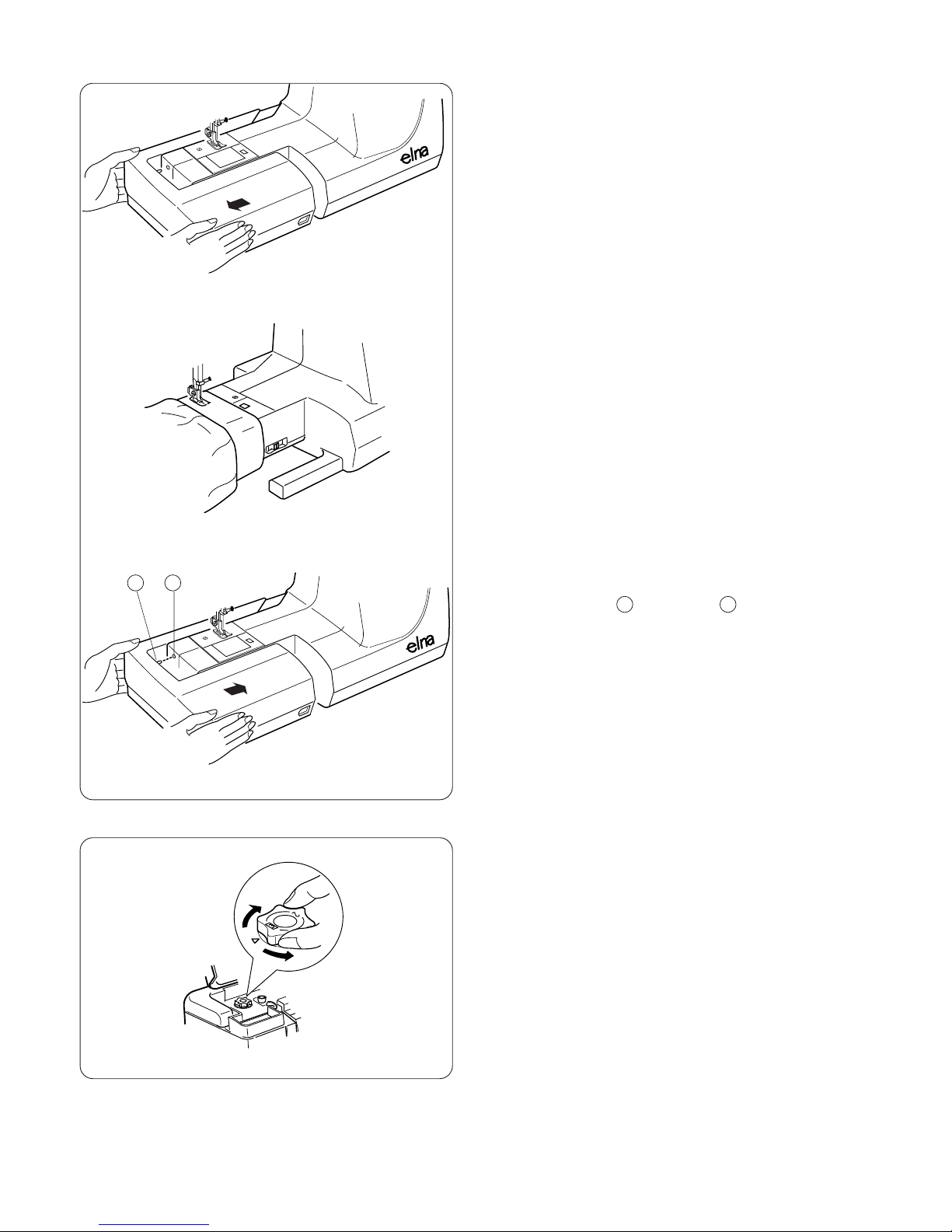 elna

elna