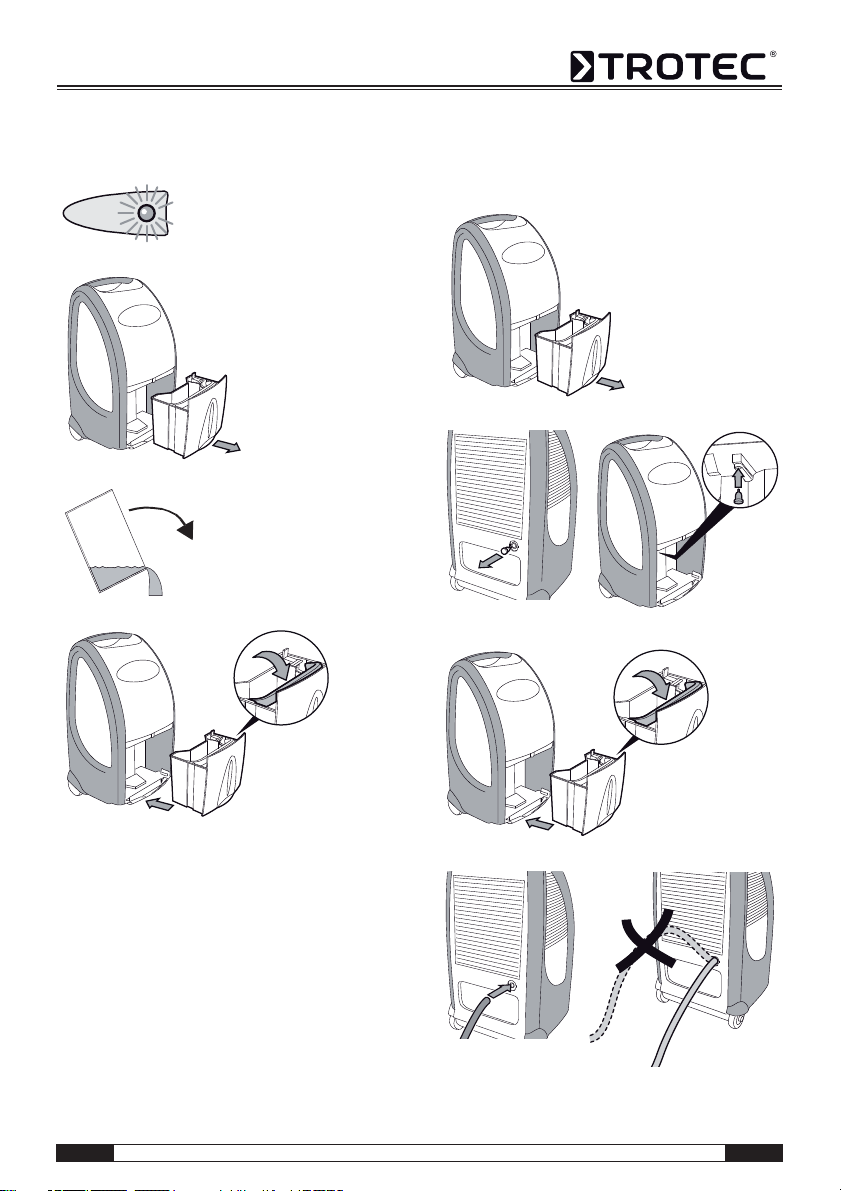 TROTEC®