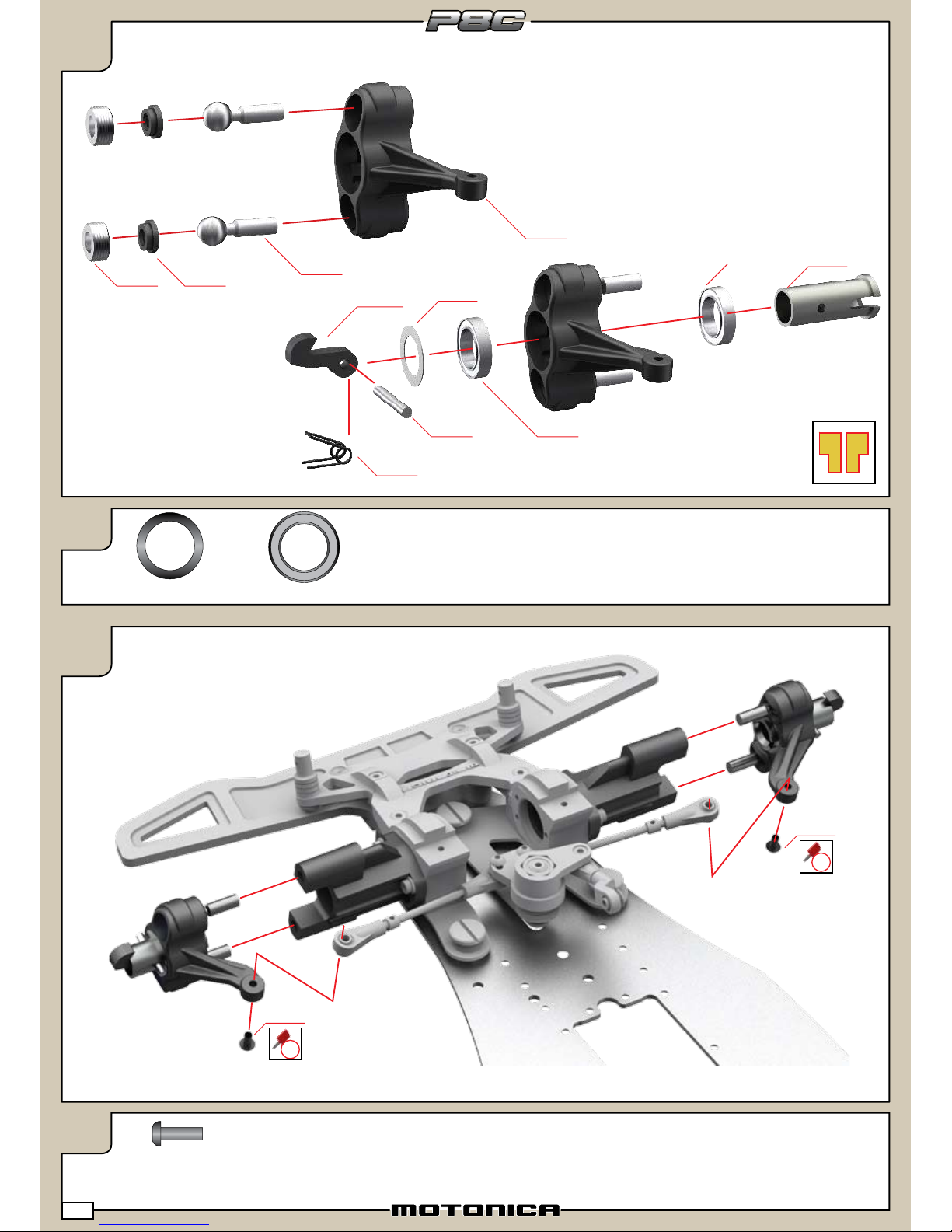 P8C

MOTONICA