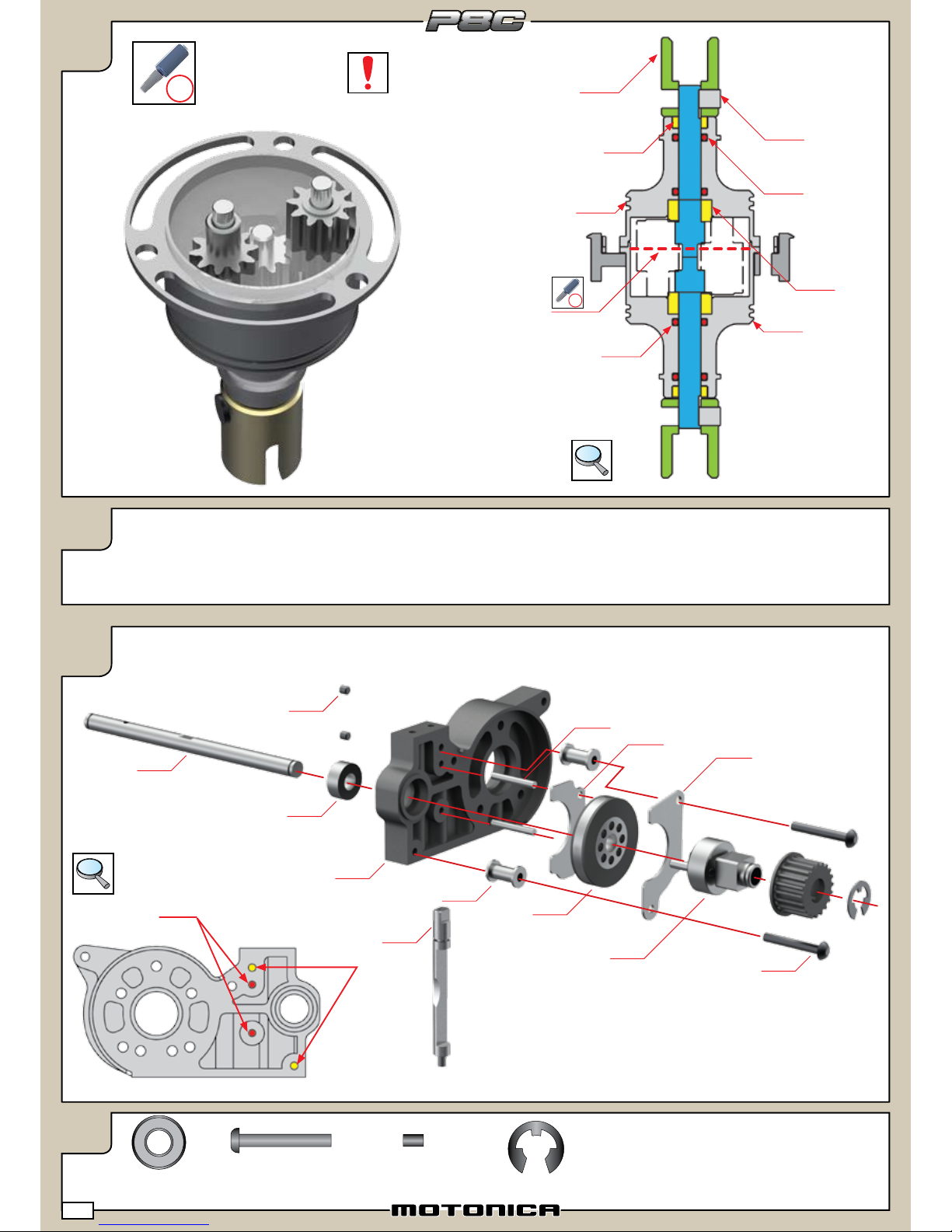 P8C

MOTONICA