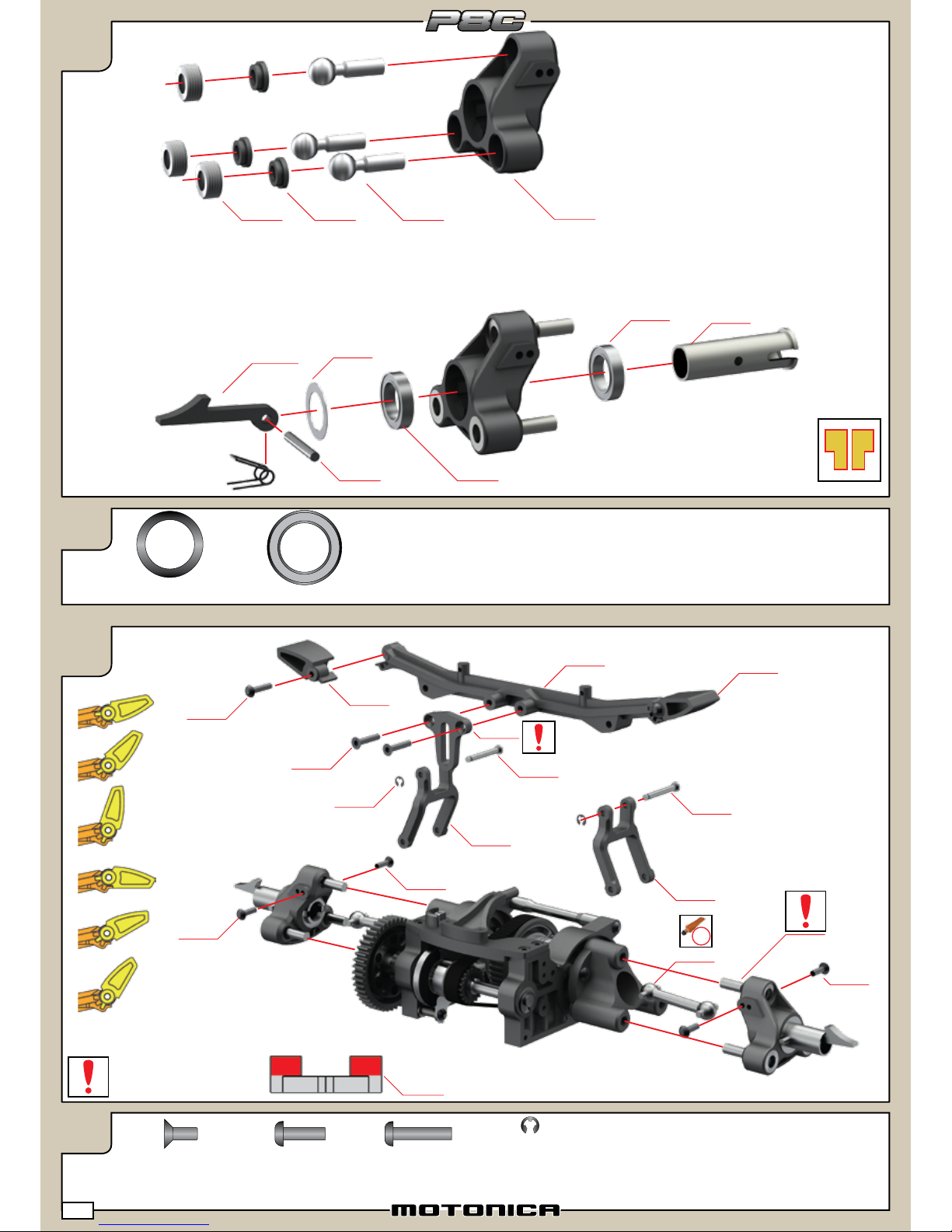 P8C

MOTONICA