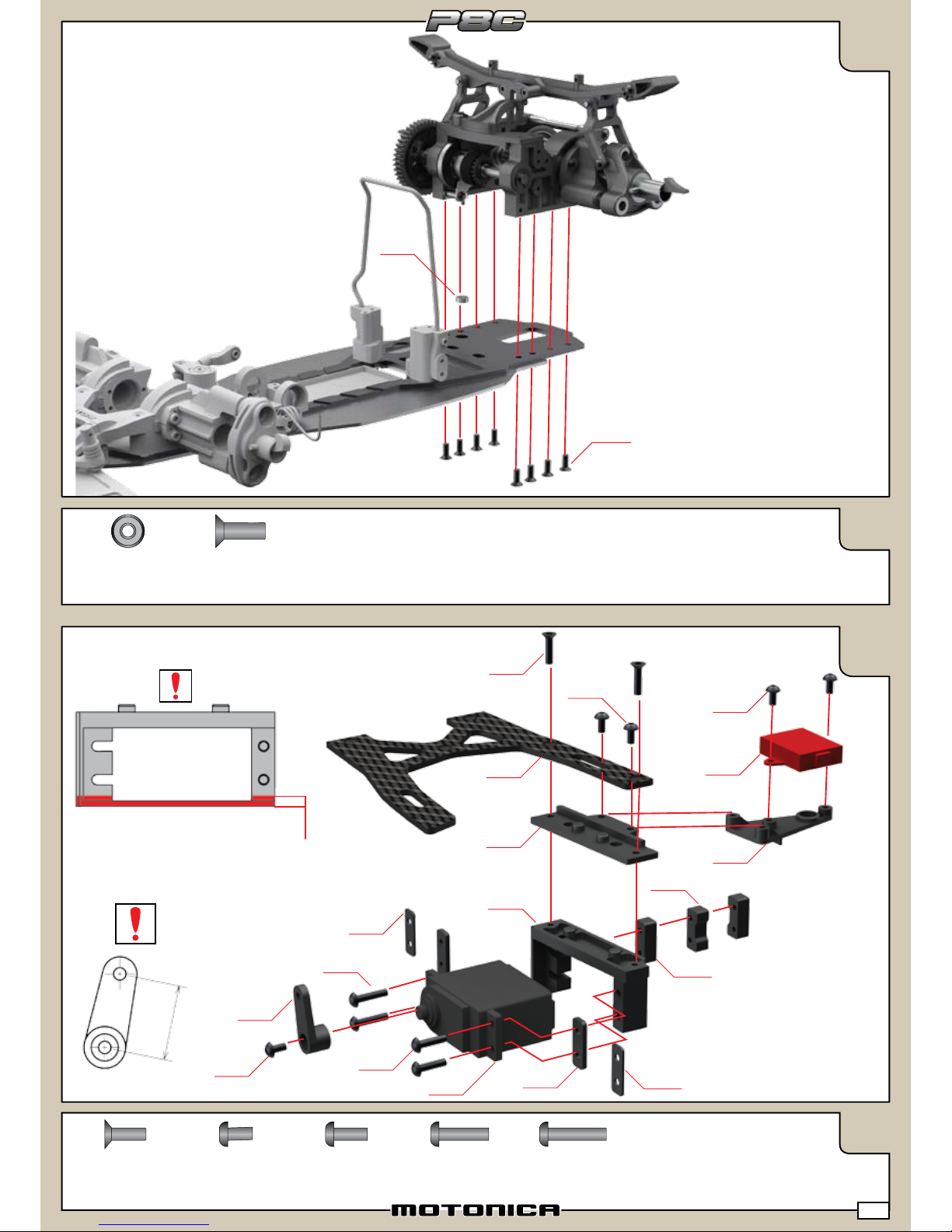 P8C

MOTONICA