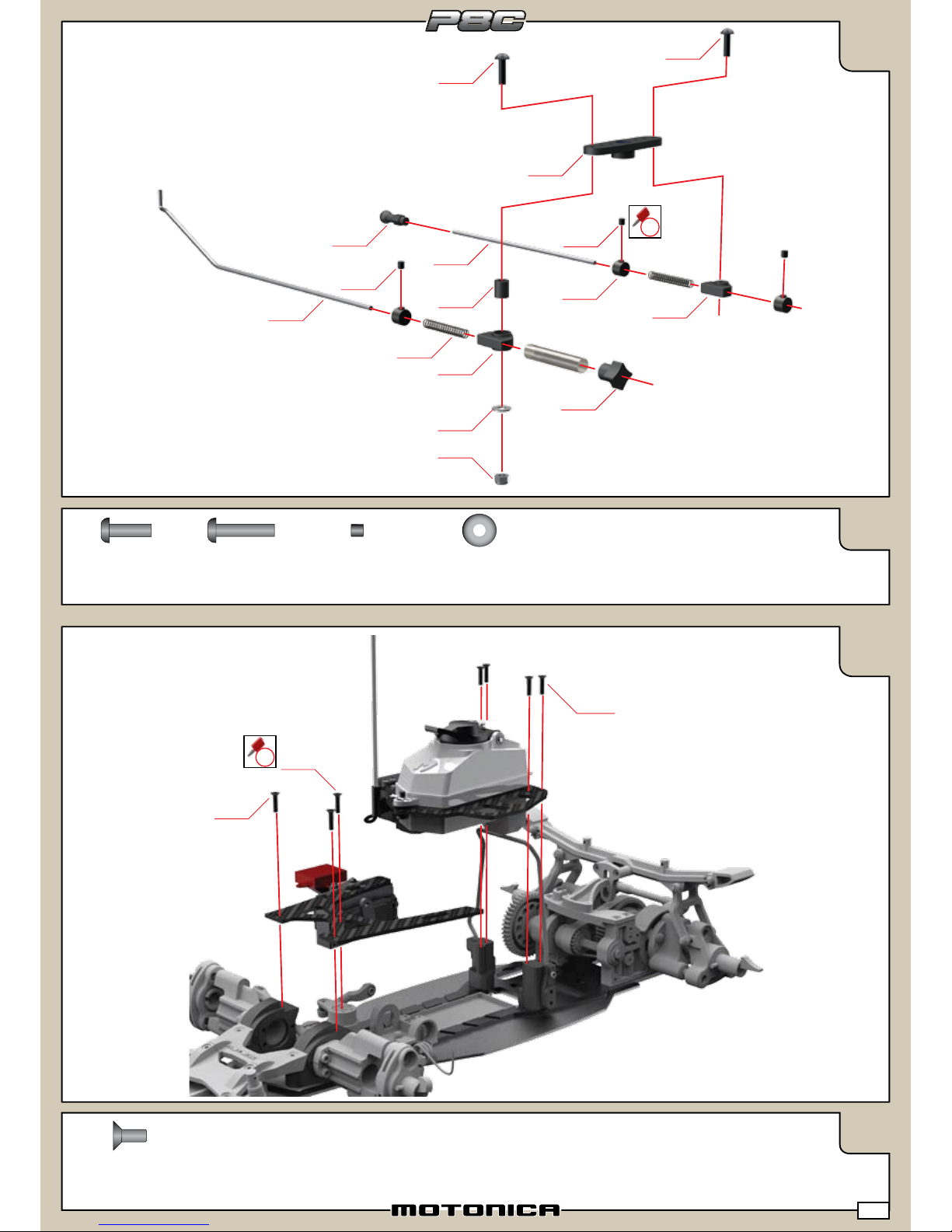 P8C

MOTONICA