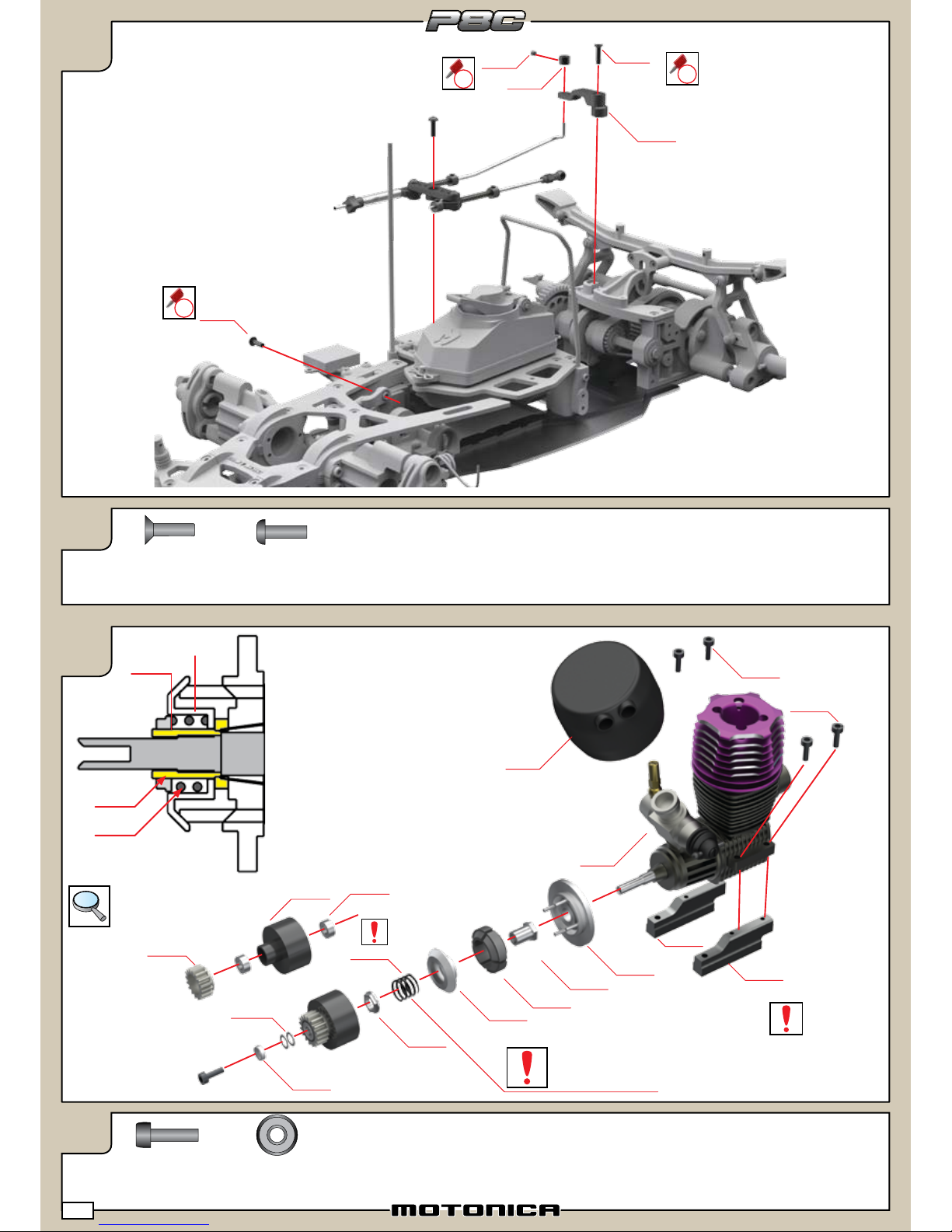 P8C

MOTONICA