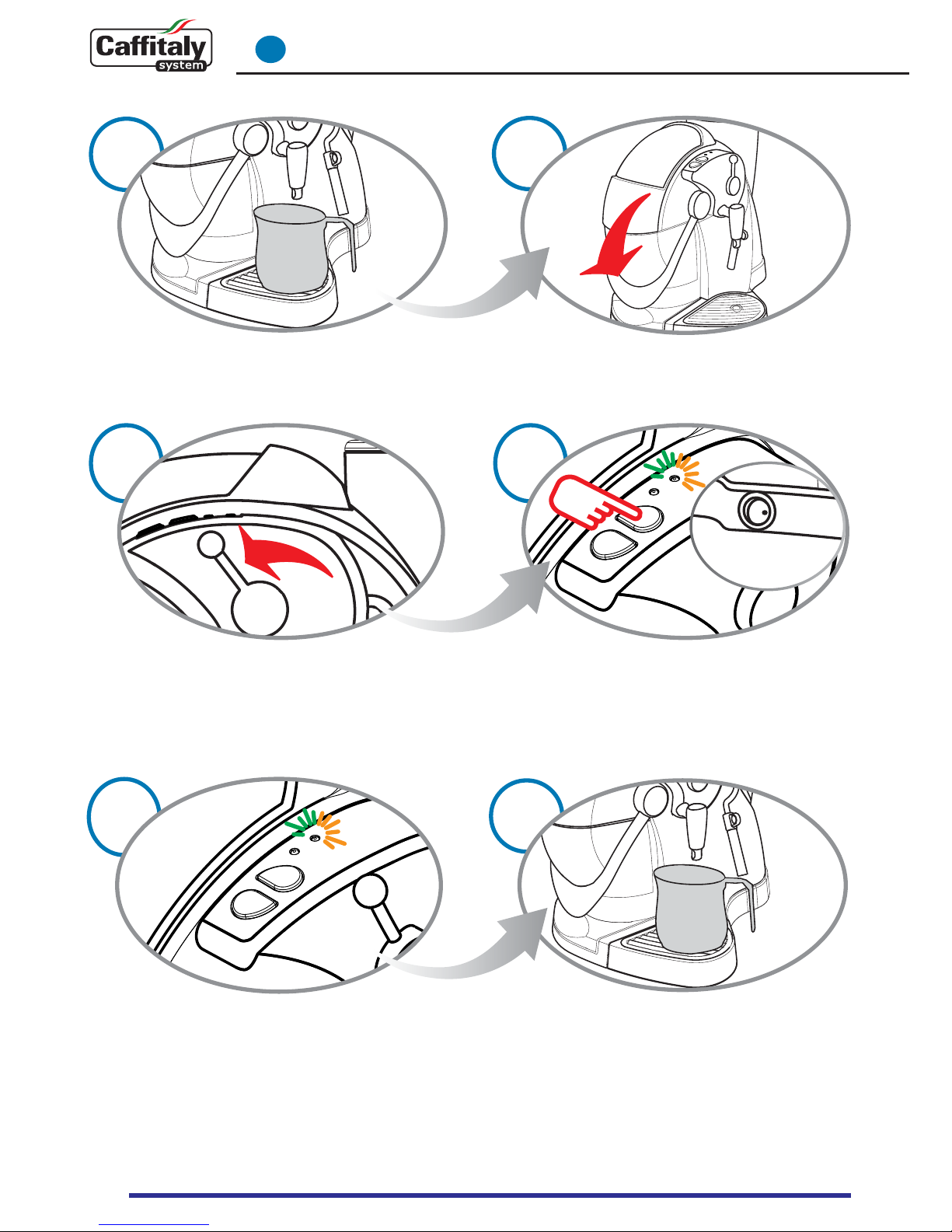 Caffitaly system