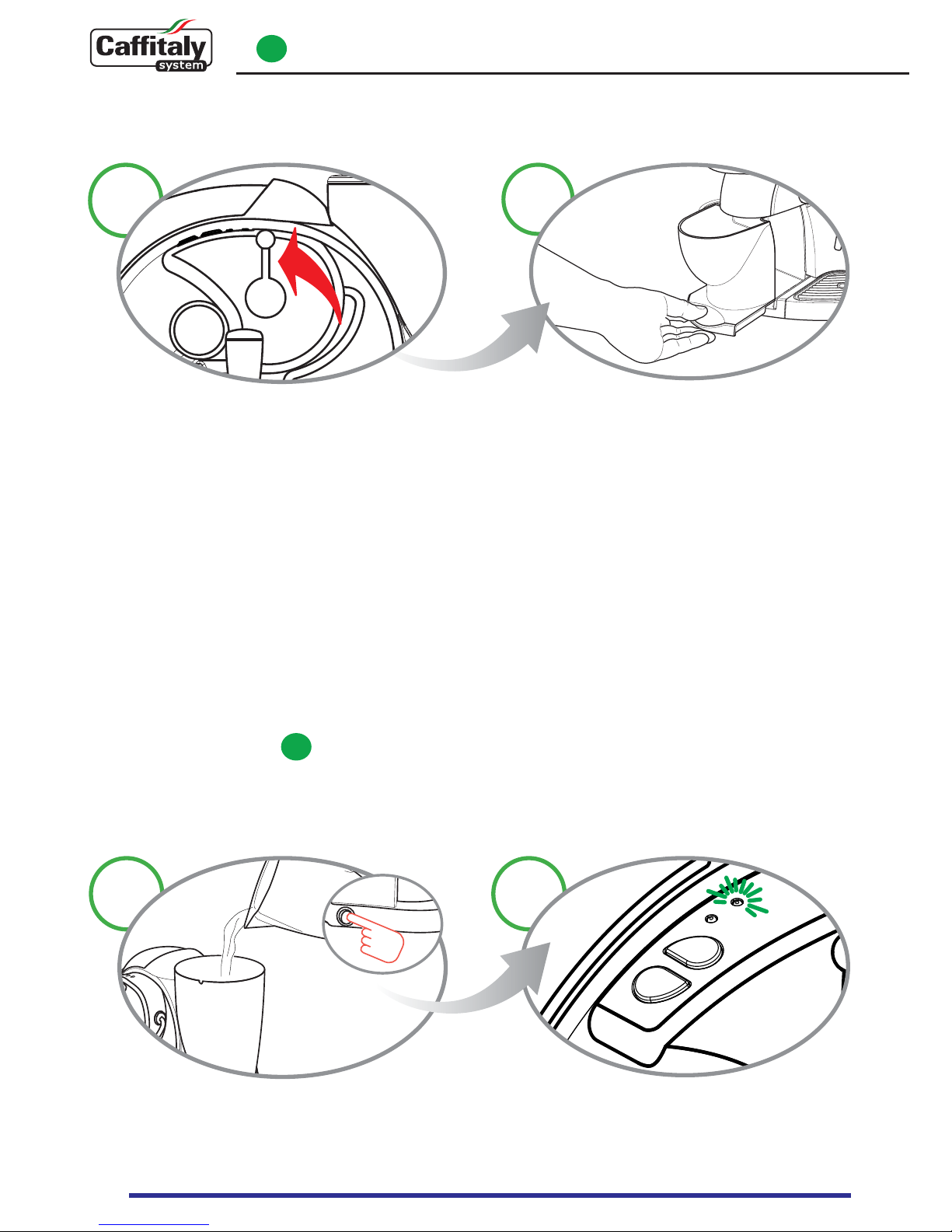 Caffitaly system