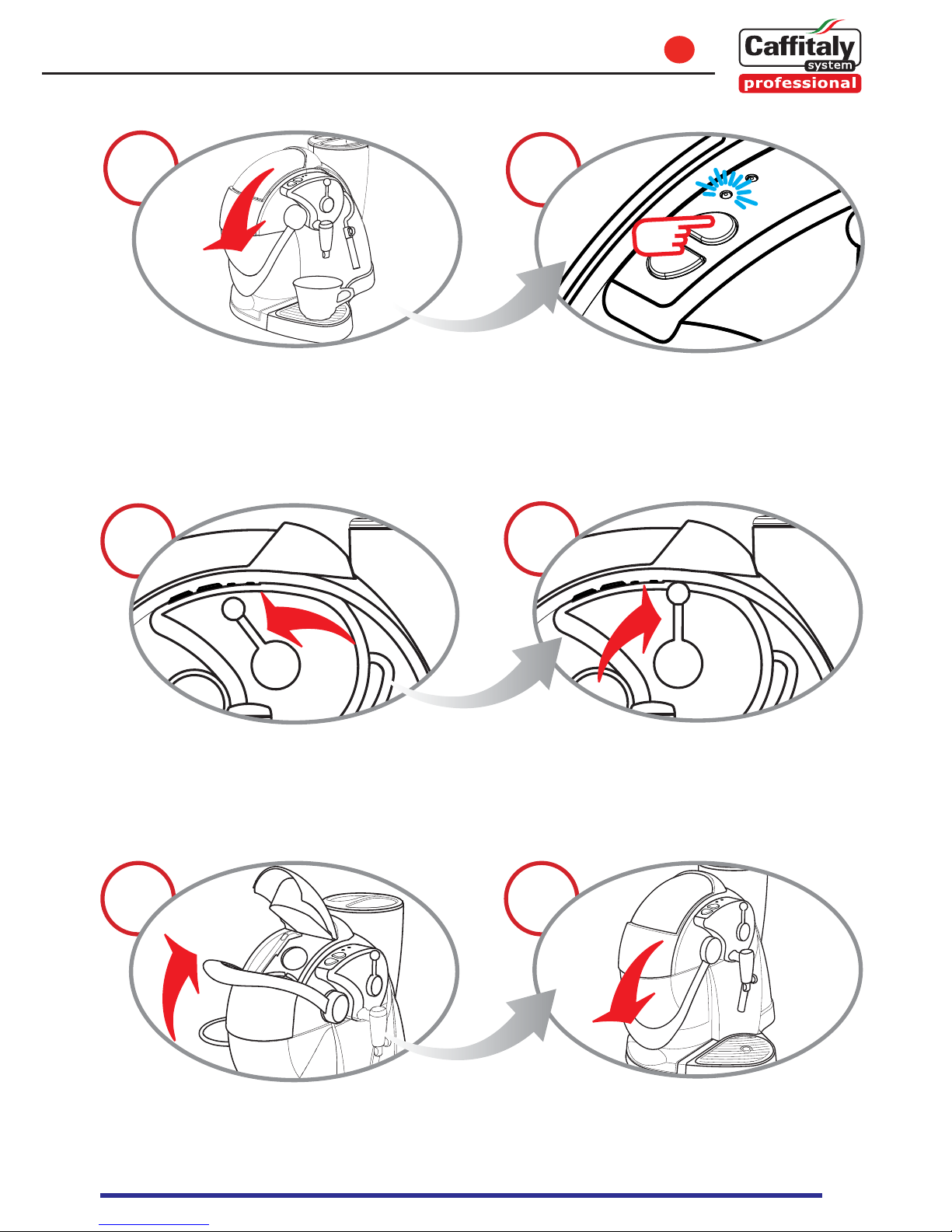 Caffitaly
system
professional