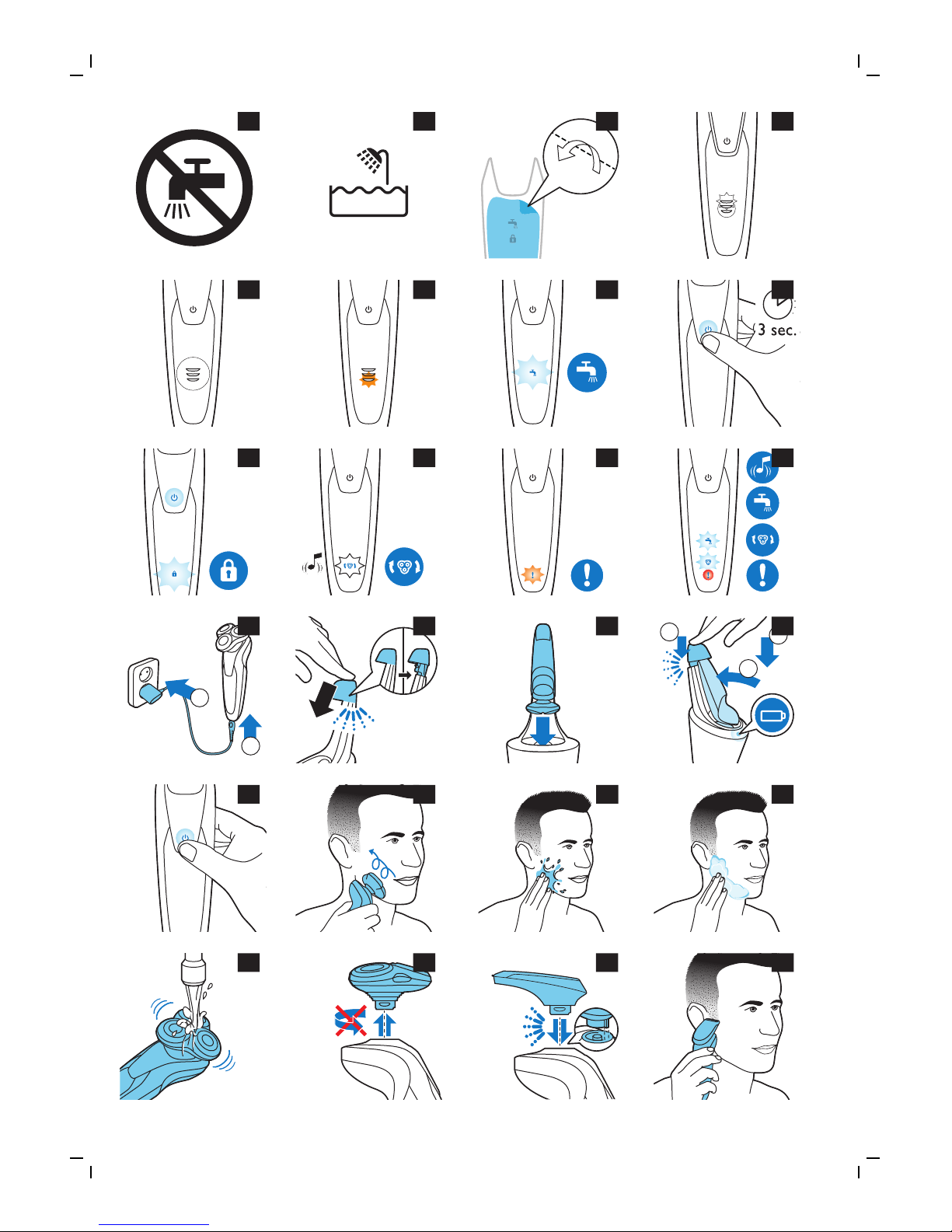 3 sec.