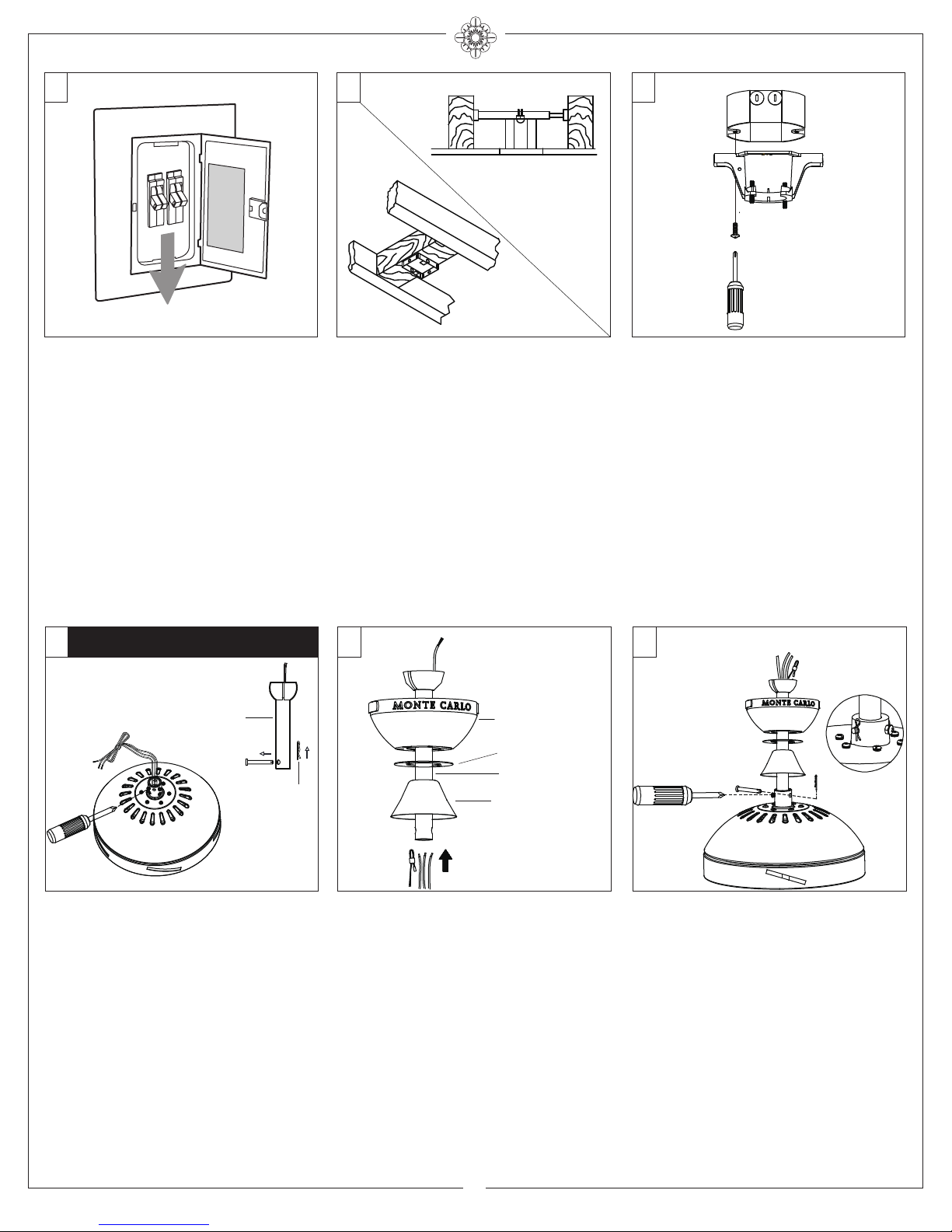 MONTE CARLO

MONTE CARLO