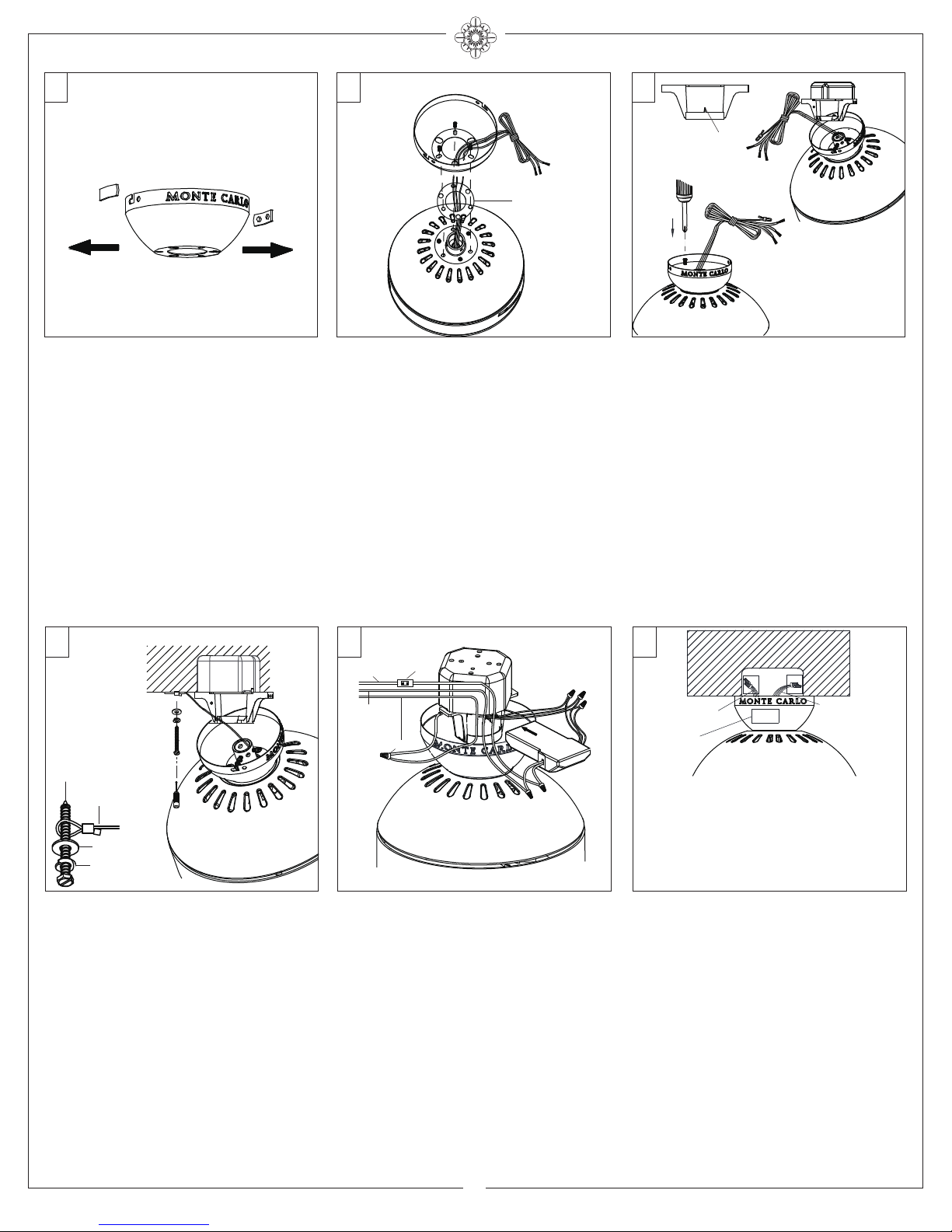 MONTE CARLO

MONTE CARLO

MONTE CARLO

MONTE CARLO

MONTE CARLO