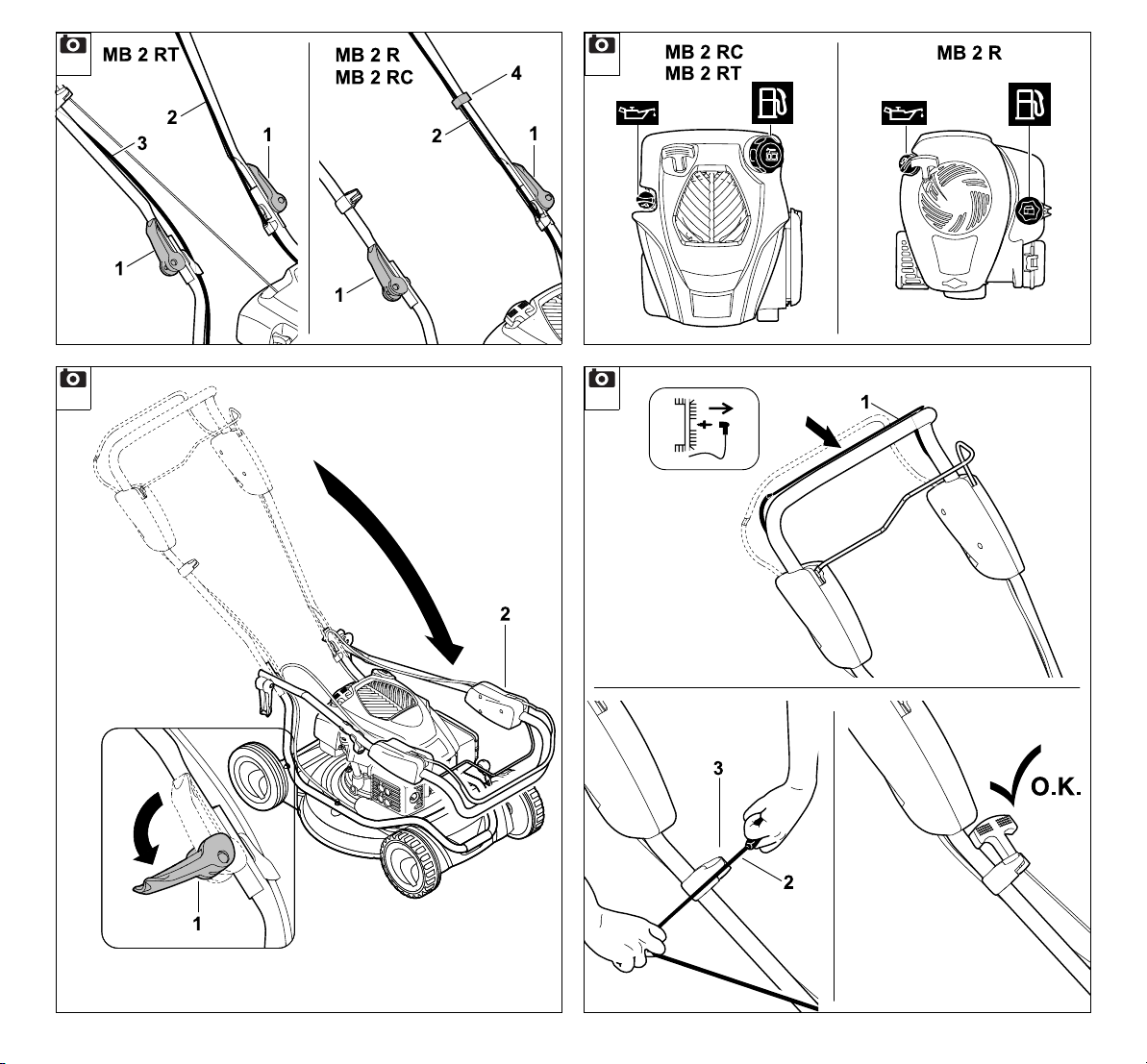 MB 2 RT
2
3
1
1

MB 2 R
MB 2 RC
4
2
1
1

MB 2 RC
MB 2 RT

MB 2 R

2
1

1

3
2

O.K.