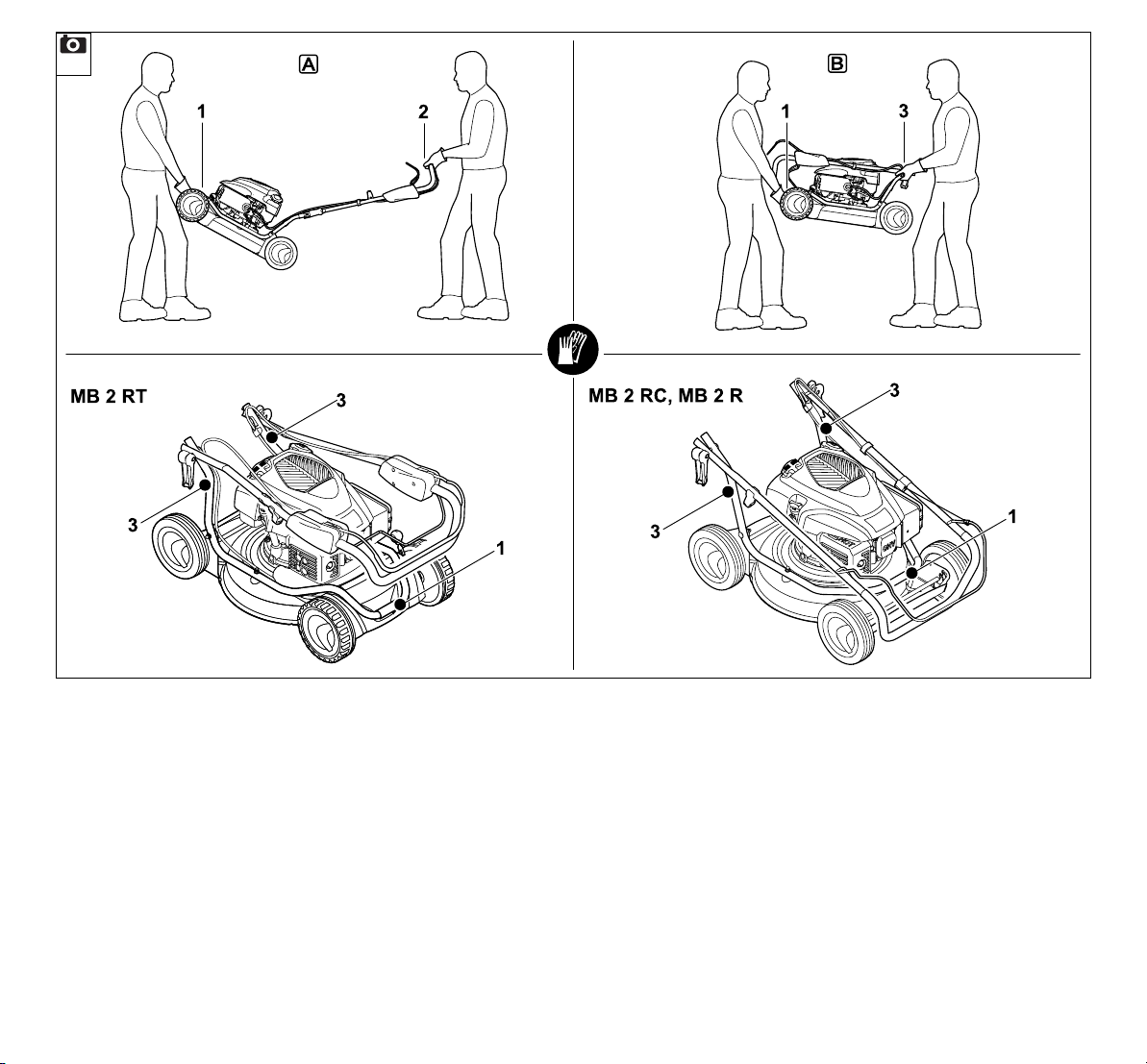 A

1

2

B

1

3

MB 2 RT

3

3

1

MB 2 RC, MB 2 R

3

3

1