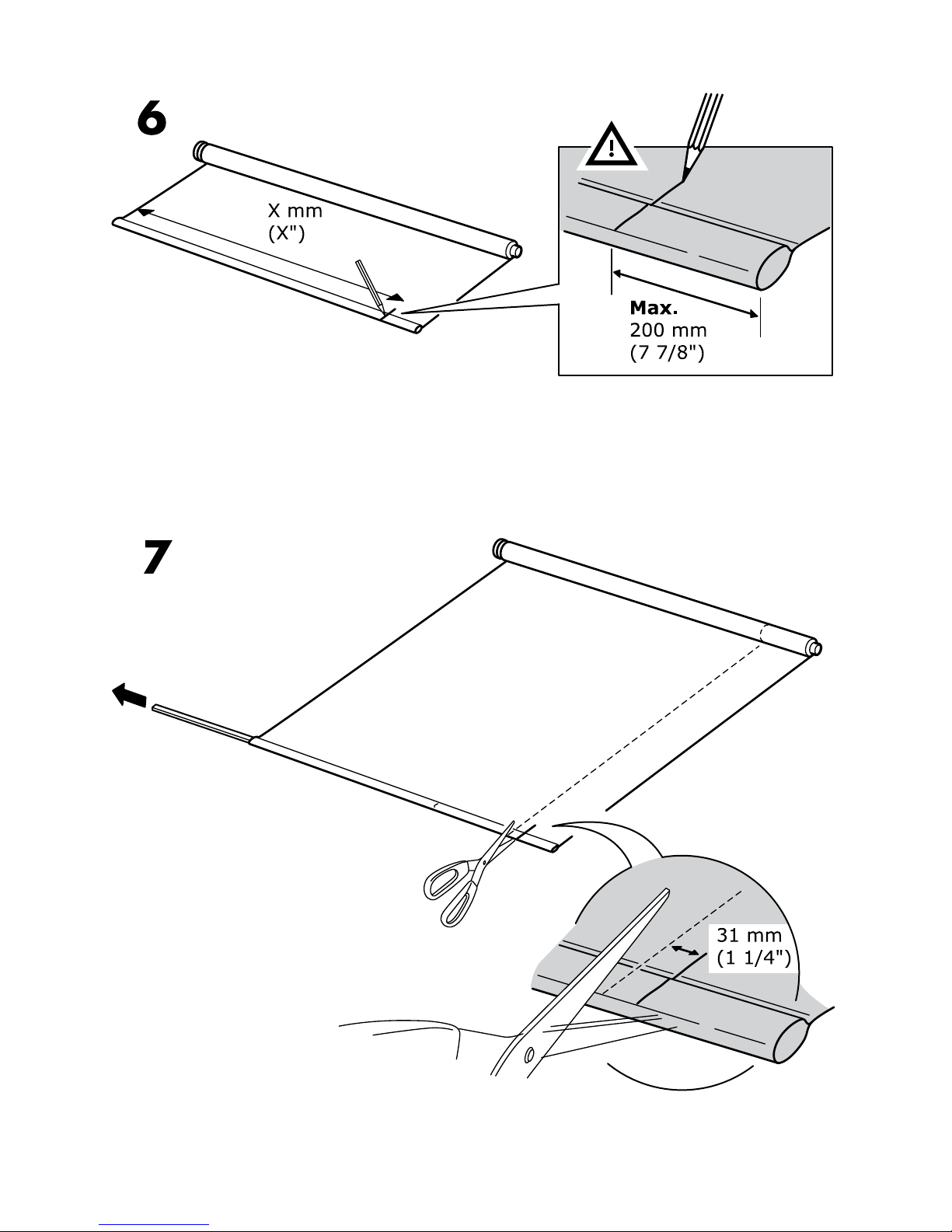 6

X mm
(X")

Max.
200 mm
(7 7/8")

7

31 mm
(1 1/4")