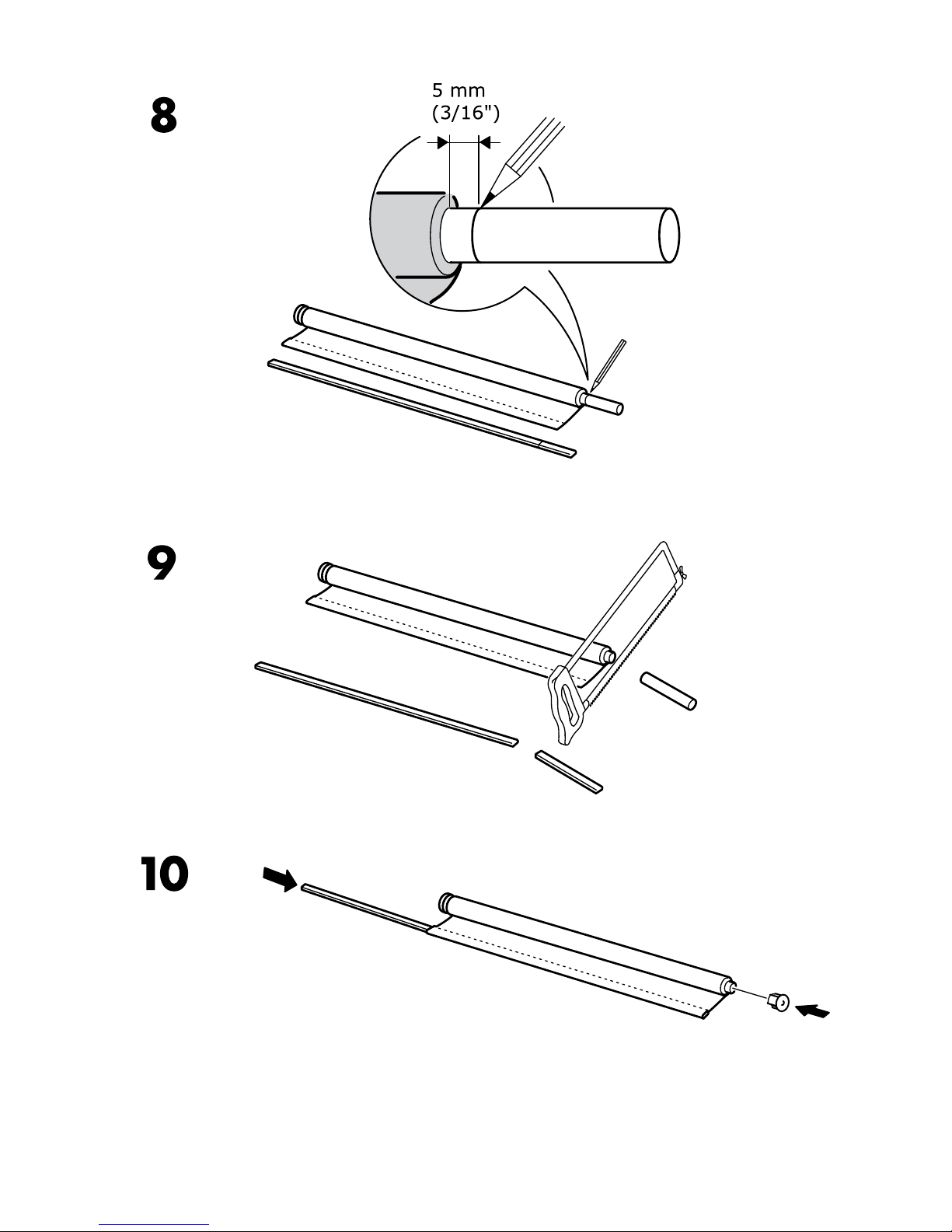 8

5 mm
(3/16")

9

10