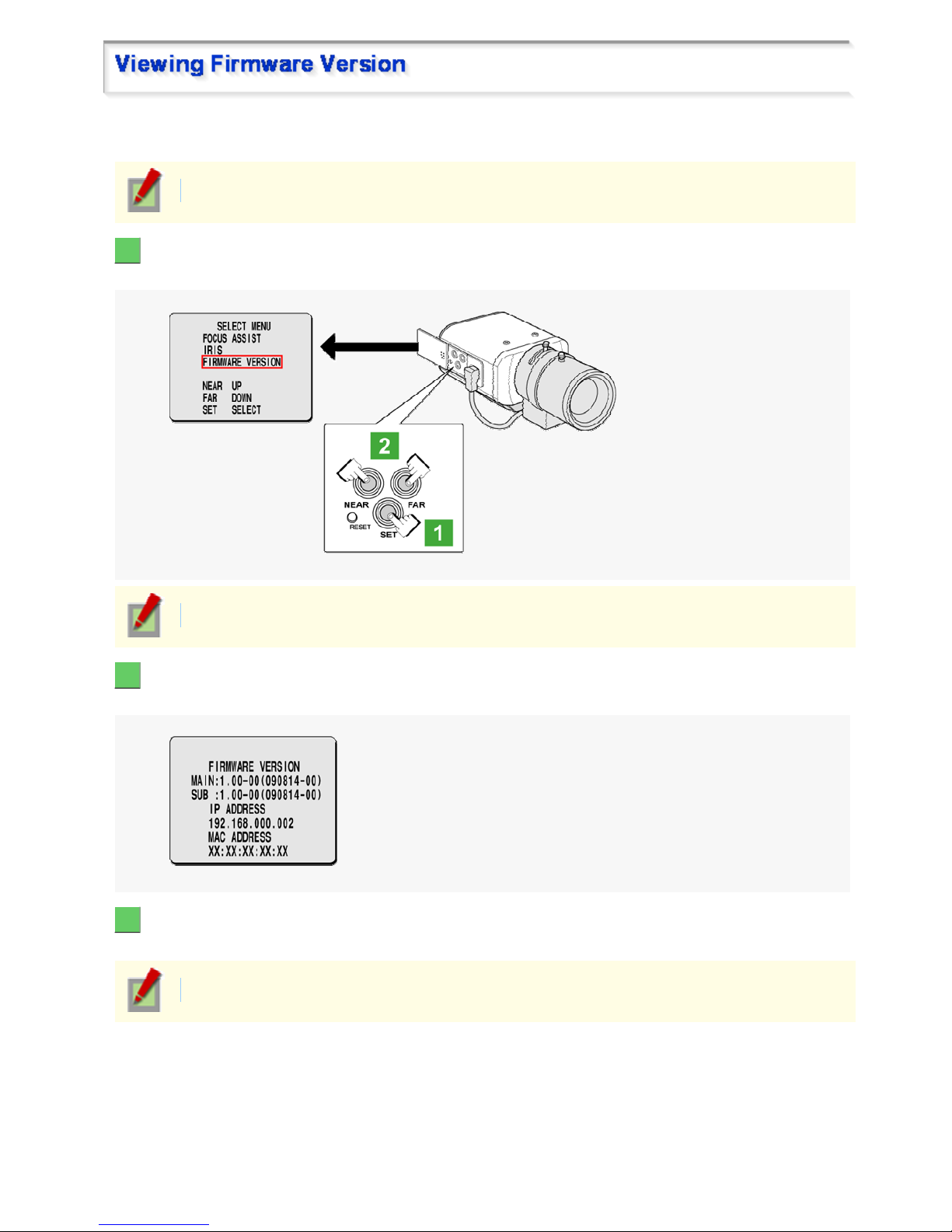 Viewing Firmware Version

SELECT MENU
FOCUS ASSIST
IRIS
FIRMWARE VERSION

NEAR UP
FAR DOWN
SET SELECT

2
NEAR
FAR
RESET
SET
1

FIRMWARE VERSION
MAIN:1.00-00(090814-00)
SUB :1.00-00(090814-00)
IP ADDRESS
192.168.000.002
MAC ADDRESS
XX:XX:XX:XX:XX