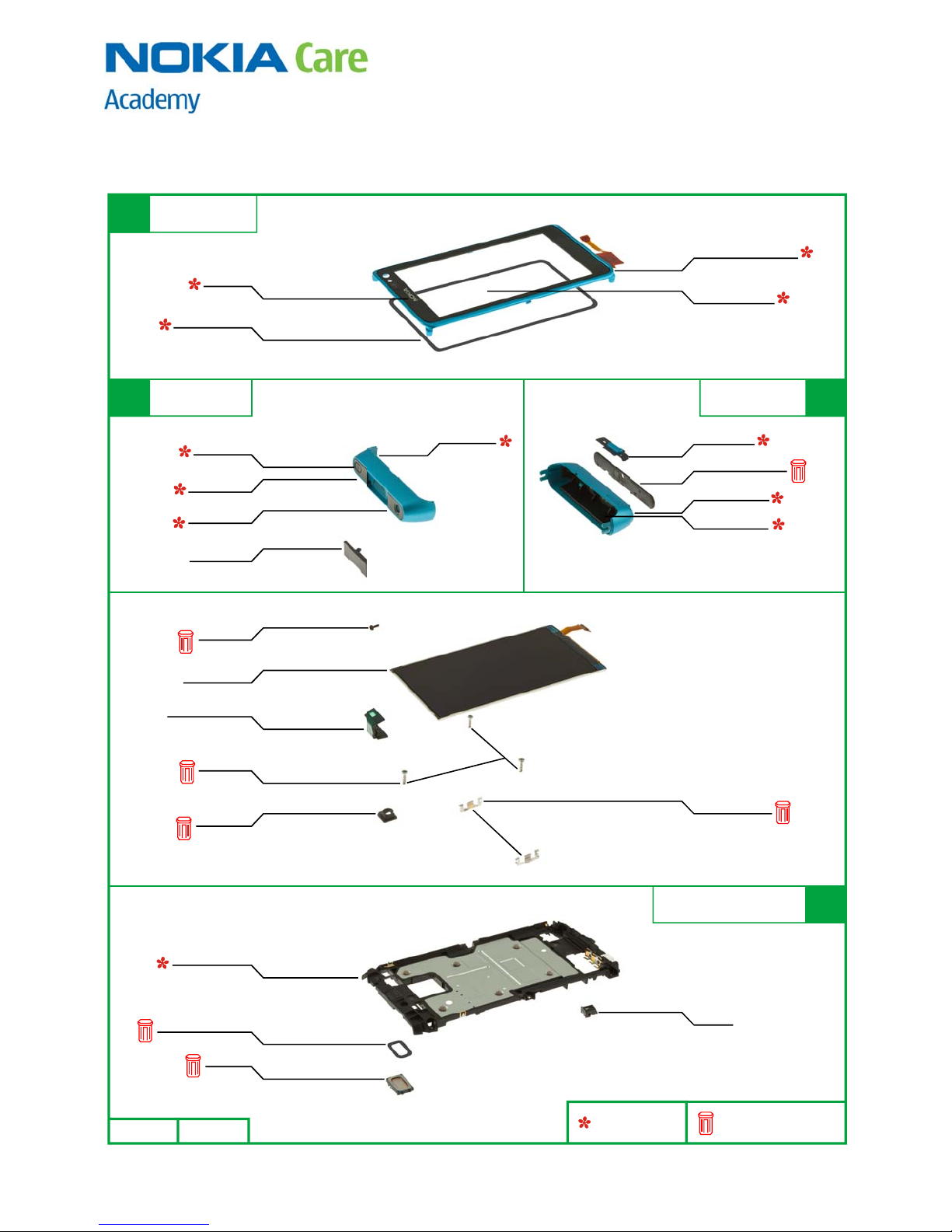 NOKIA Care
Academy