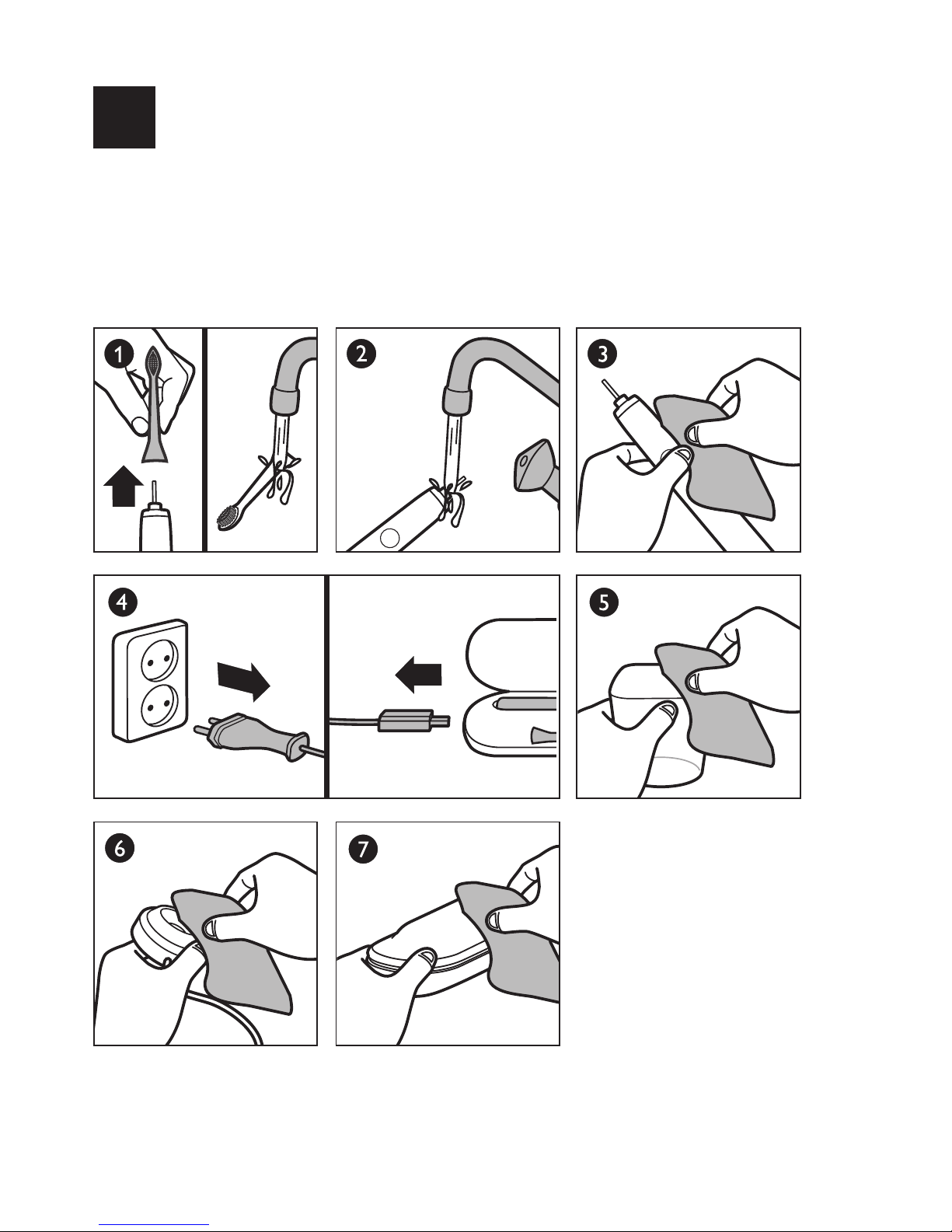 1

2

3

4

5

6

7