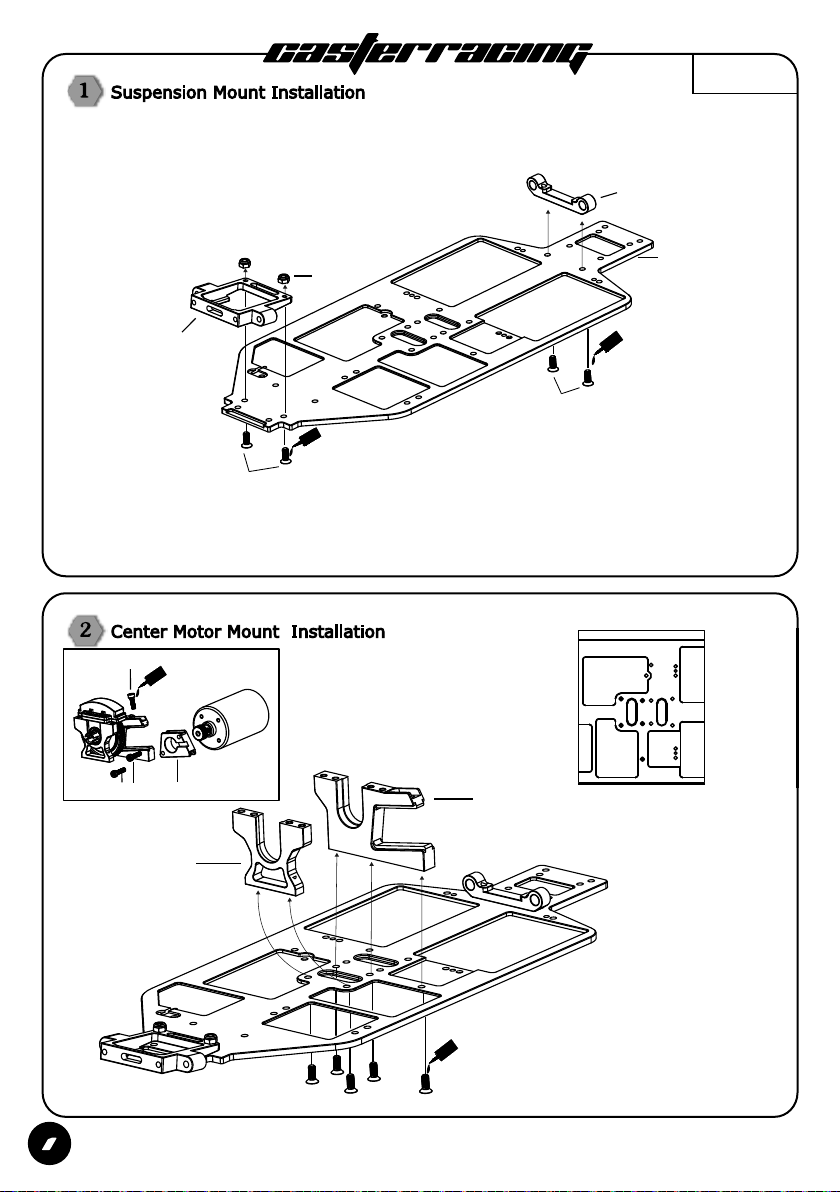 casterracing

1 Suspension Mount Installation

2 Center Motor Mount Installation