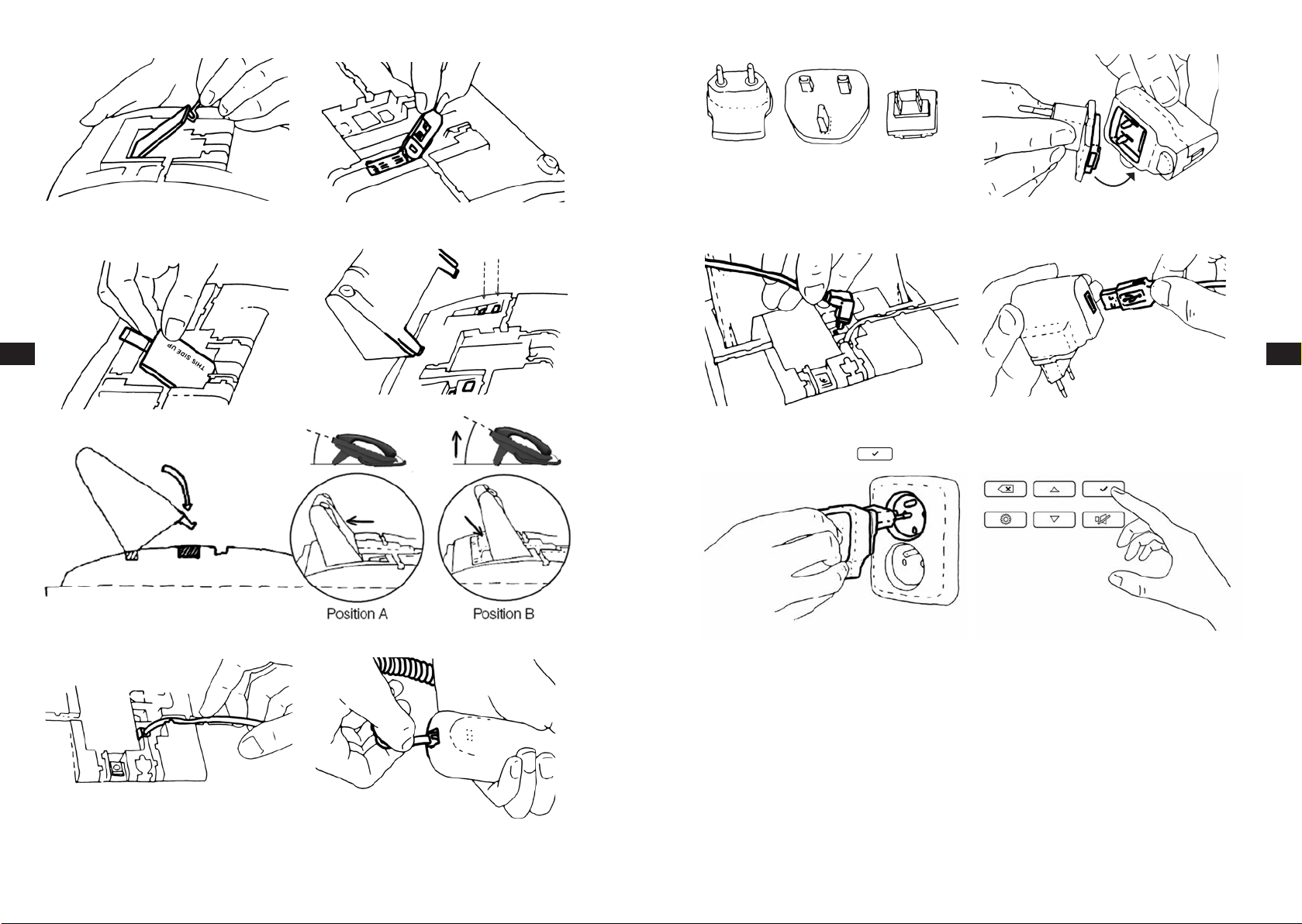 THIS SIDE UP

Position A

Position B