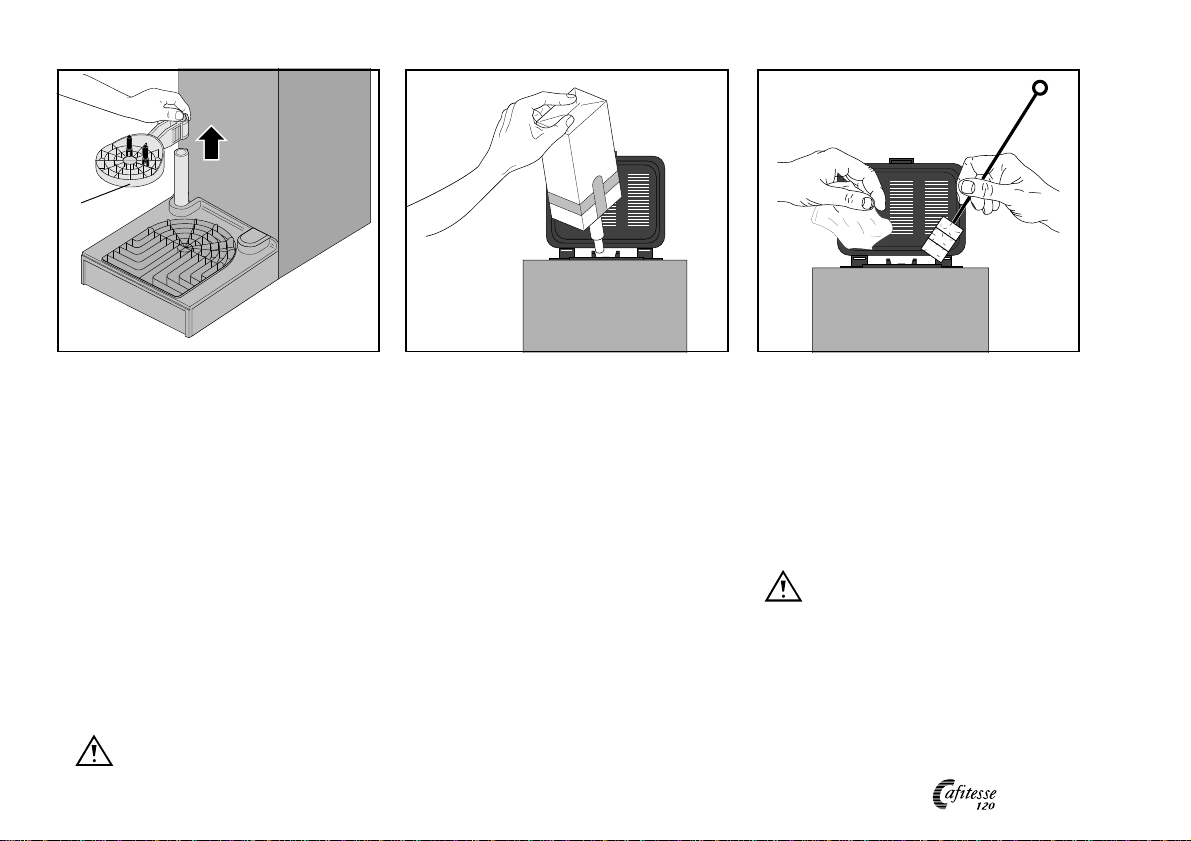 Cafitesse 120