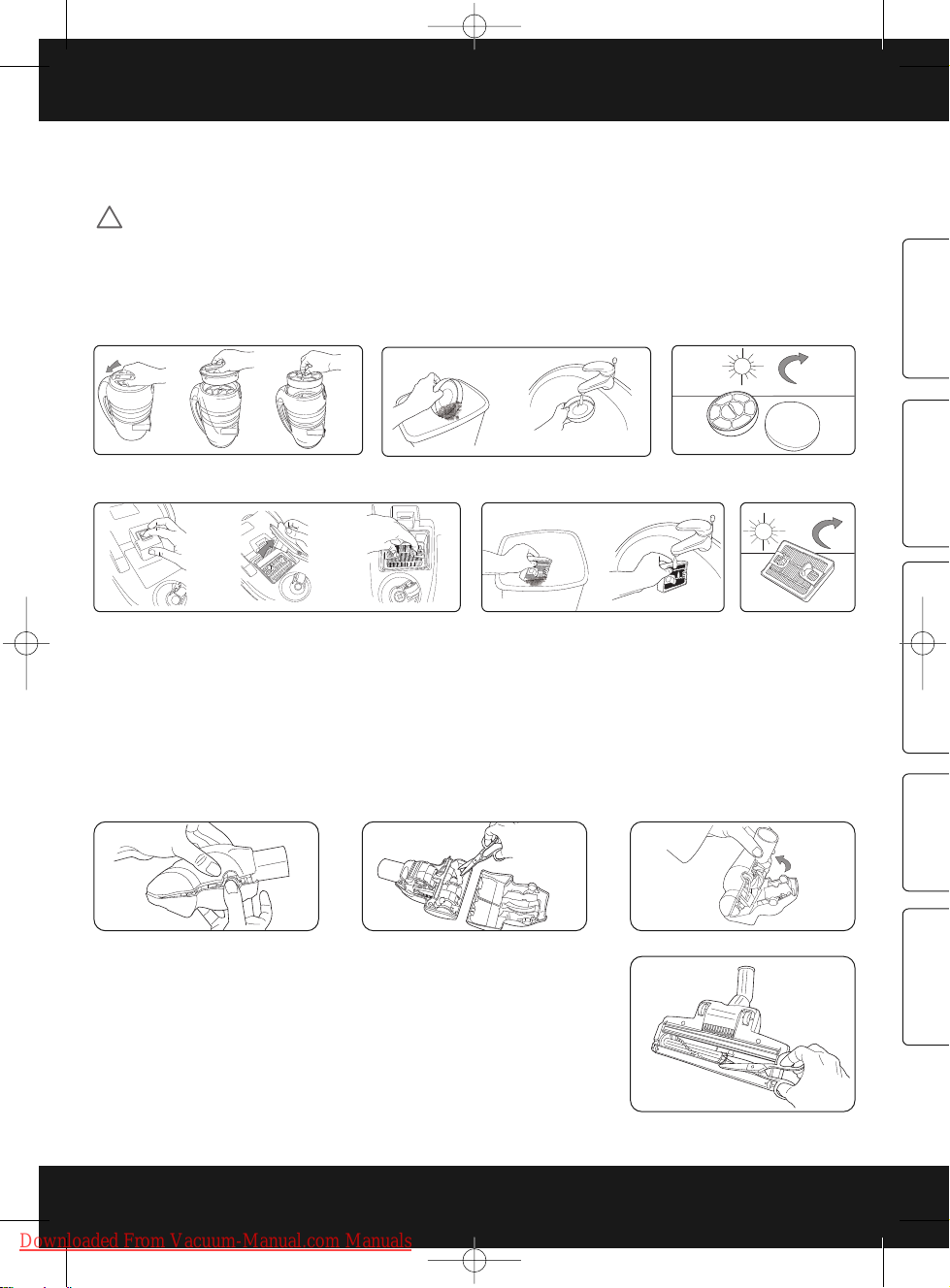 Downloaded From Vacuum-Manual.com Manuals