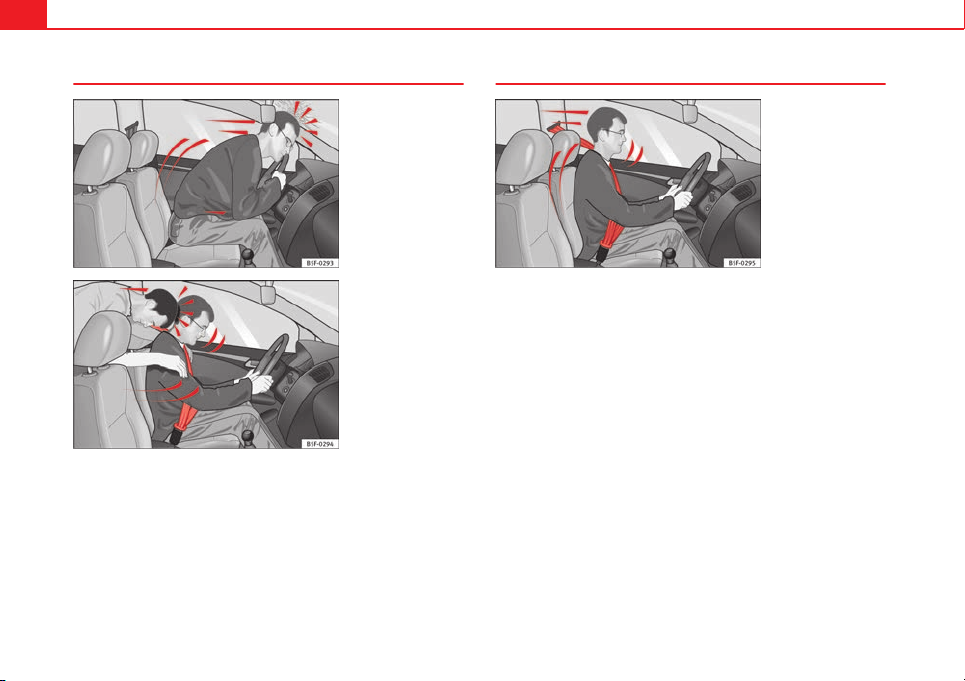 B1F-0293

B1F-0294

B1F-0295