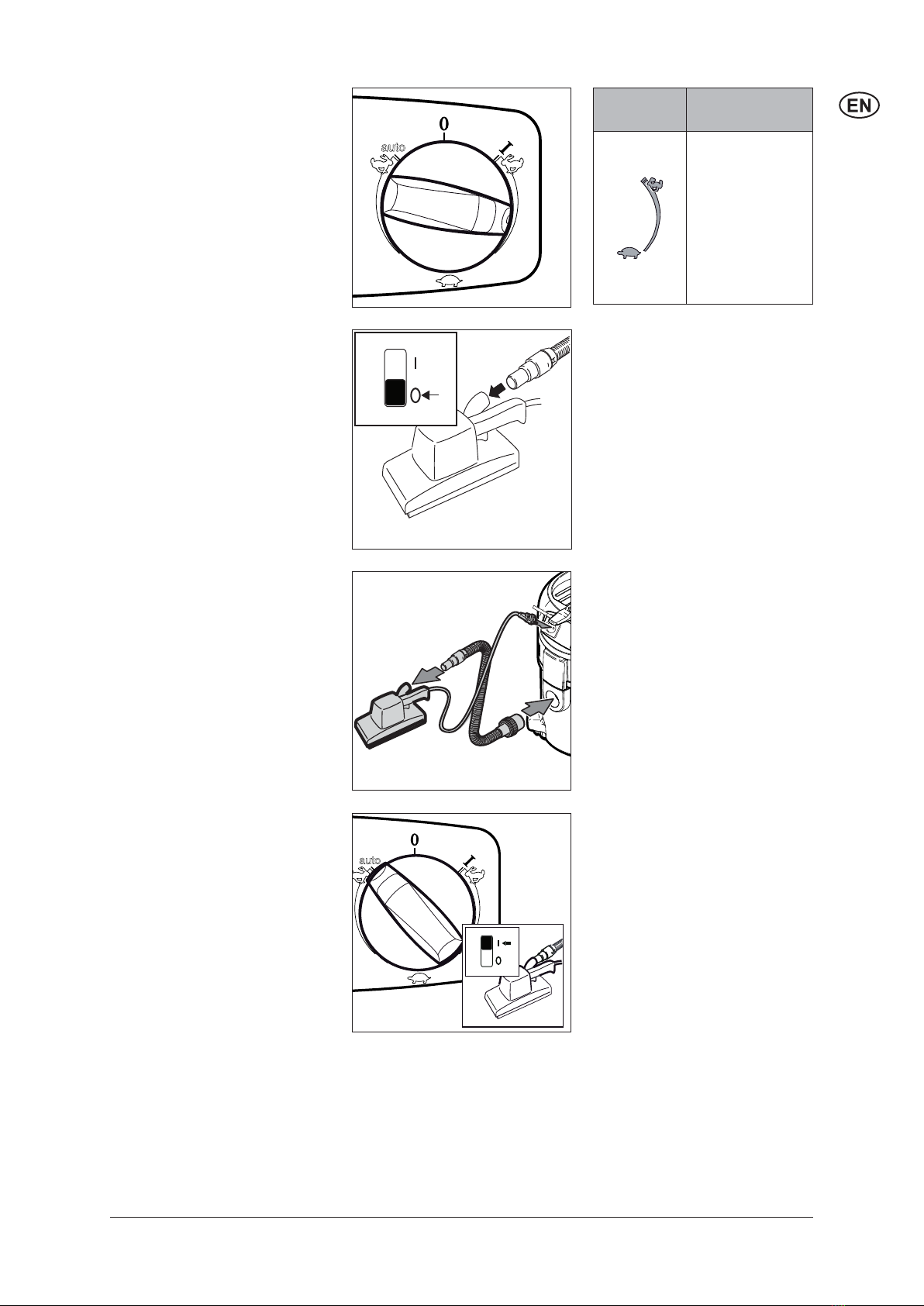 EN

0
auto
I

I
0

0
auto
I

I
0