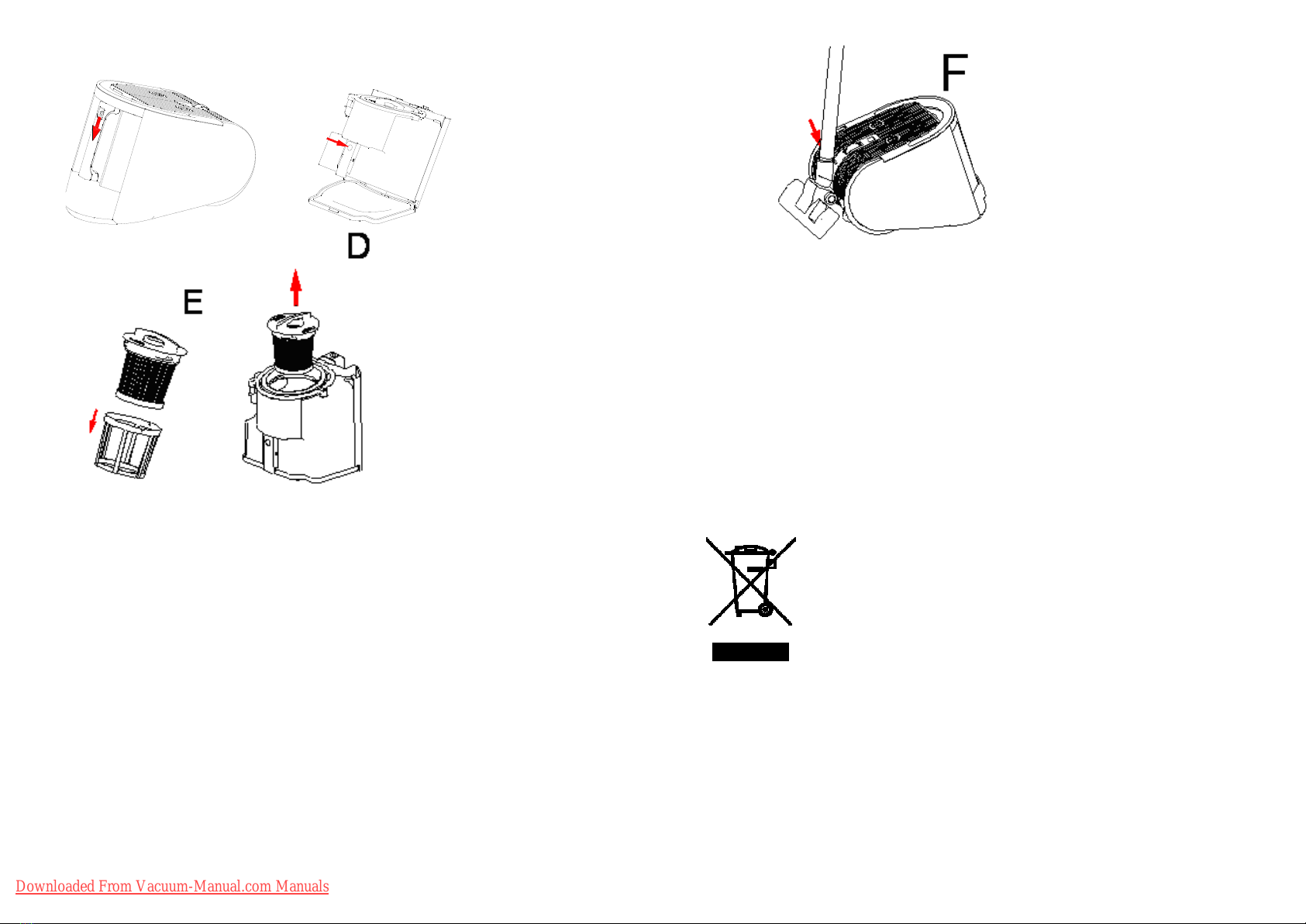 D

E

F

Downloaded From Vacuum-Manual.com Manuals