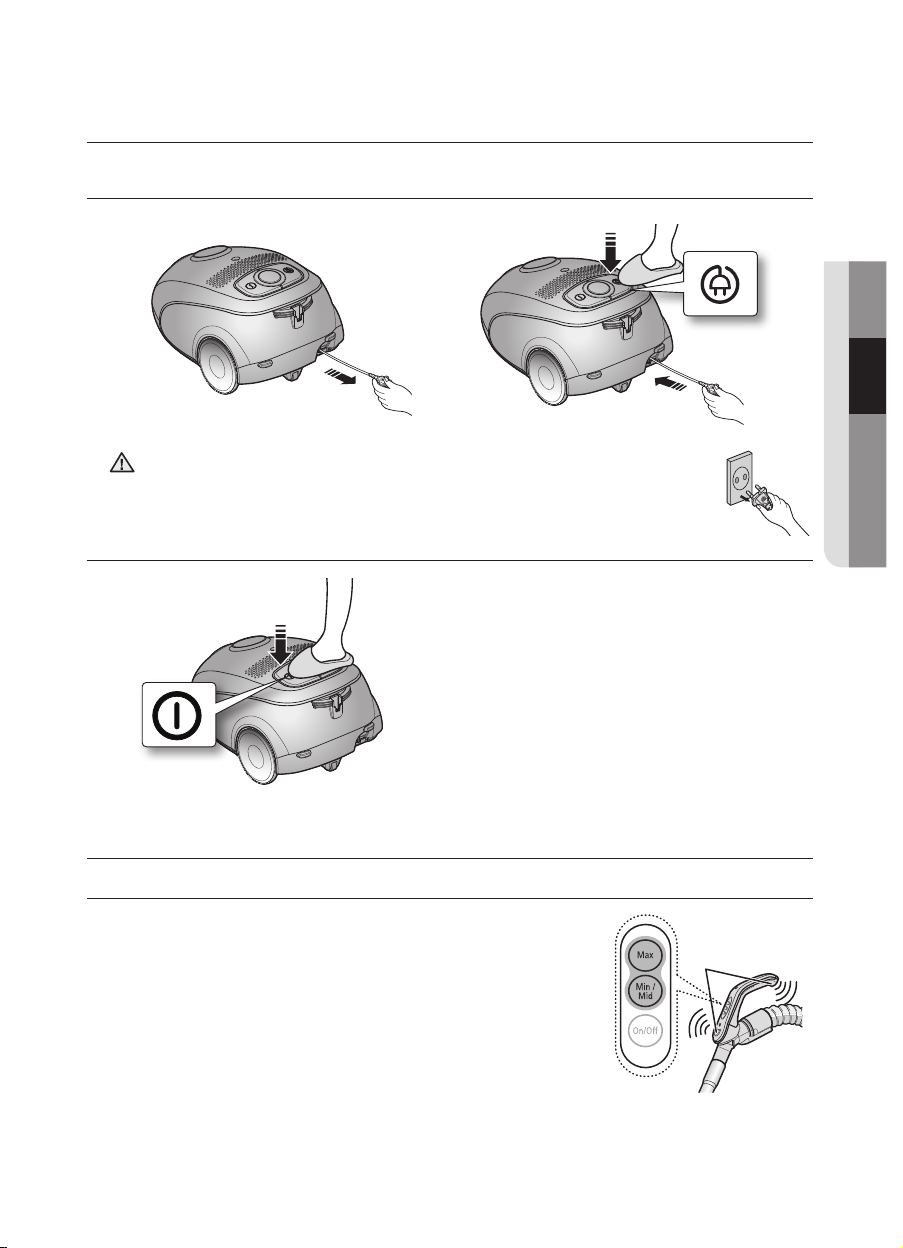 Max

Min /
Mid

On/Off