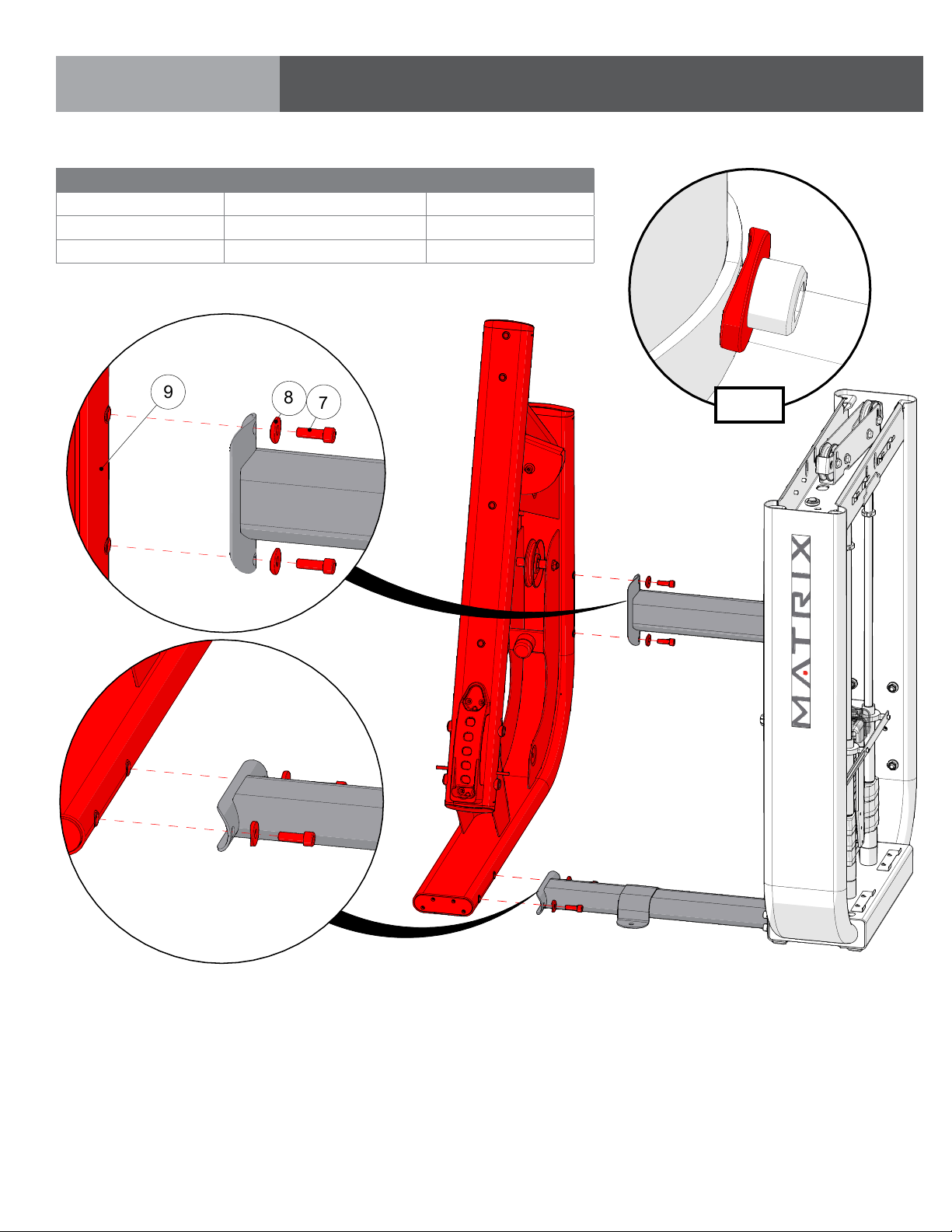 9

8

7

MATRIX