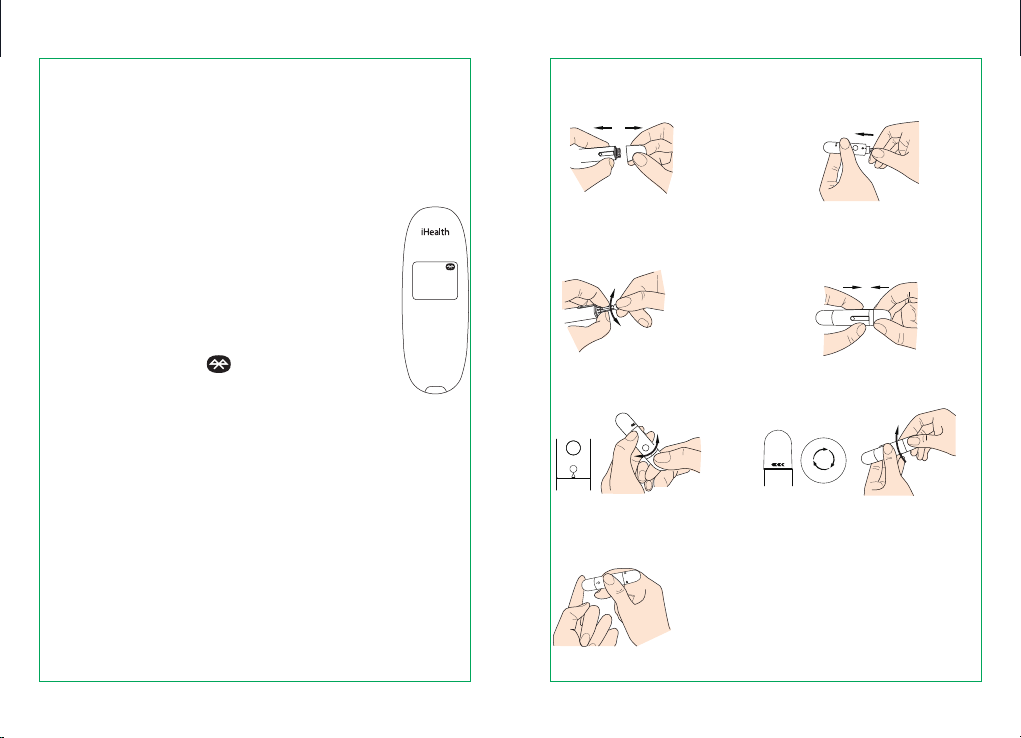 iHealth