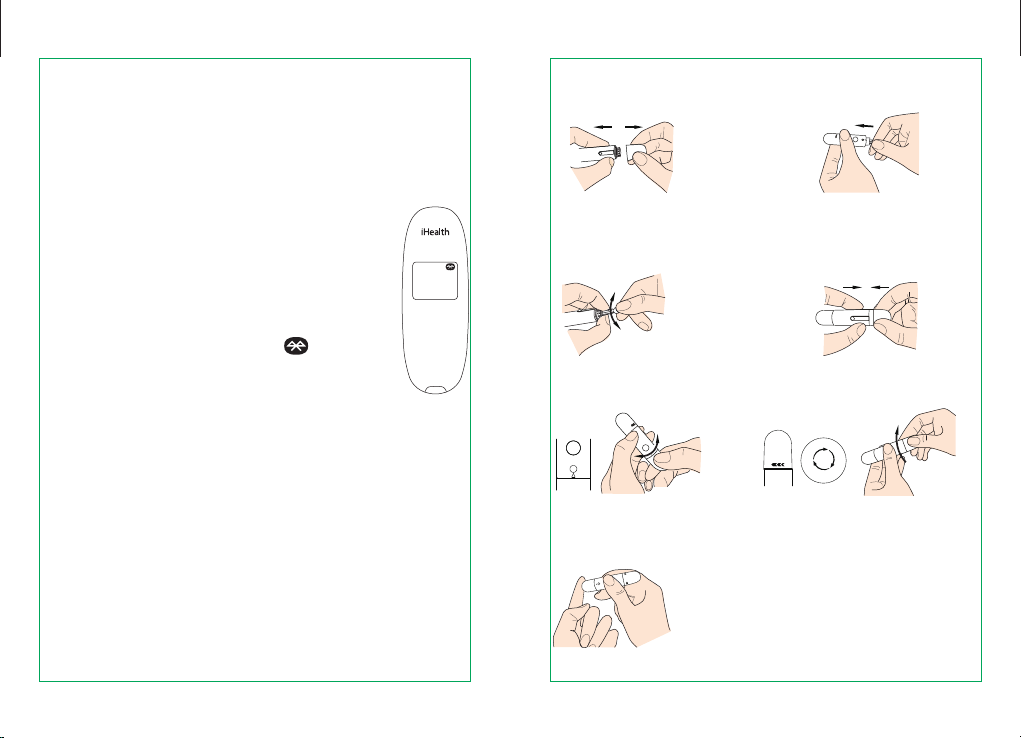 iHealth