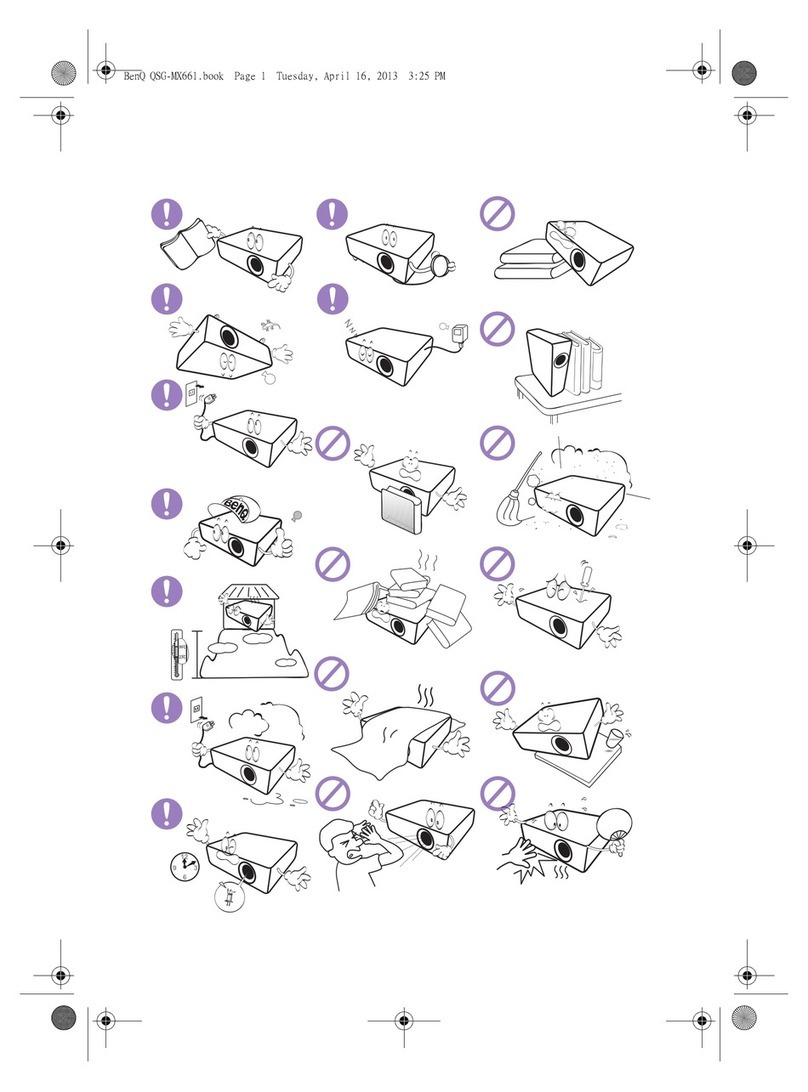 BenQ QSG-MX661.book Page 1 Tuesday, April 16, 2013 3:25 PM

BenQ