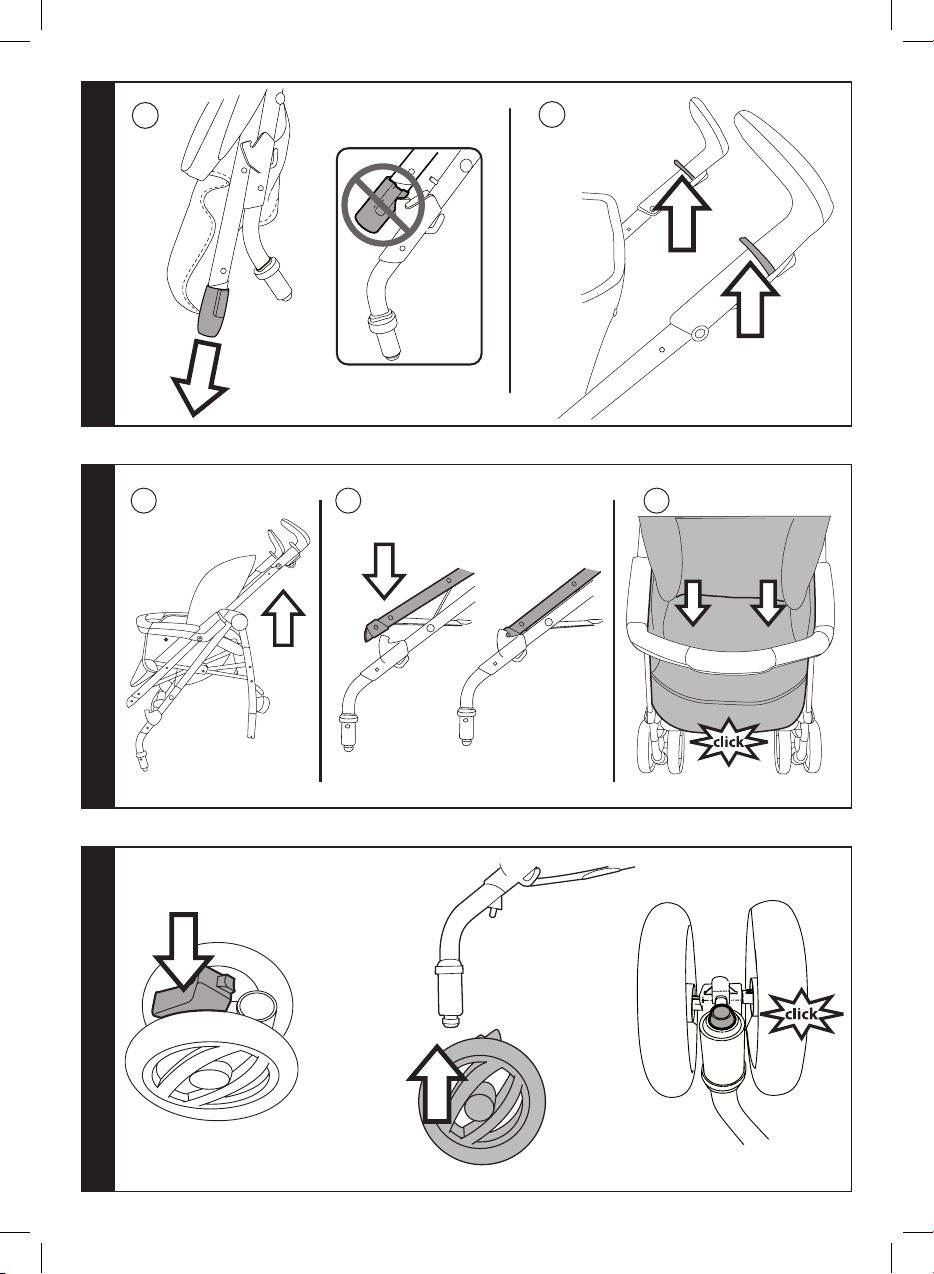 click

click