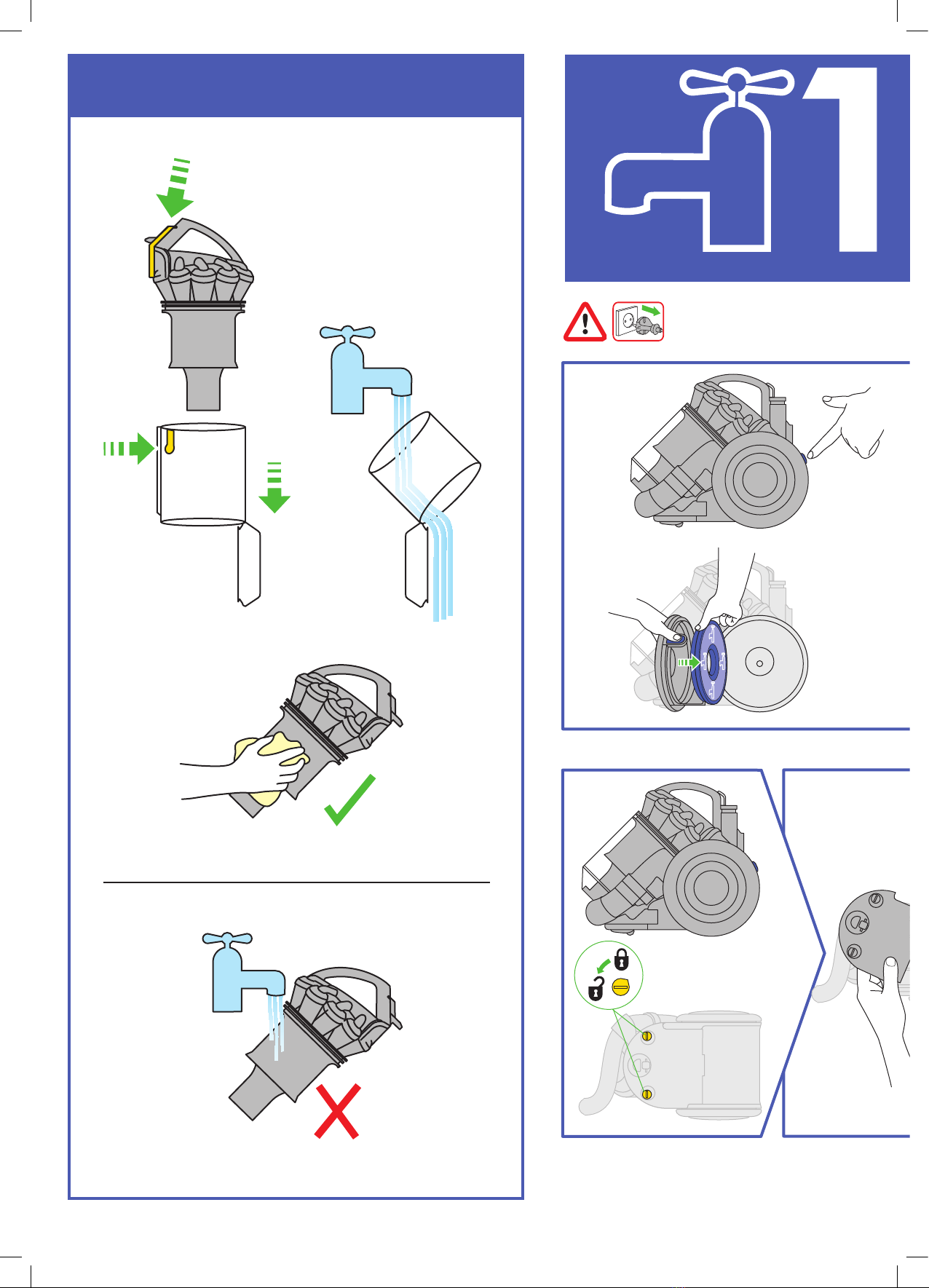 1