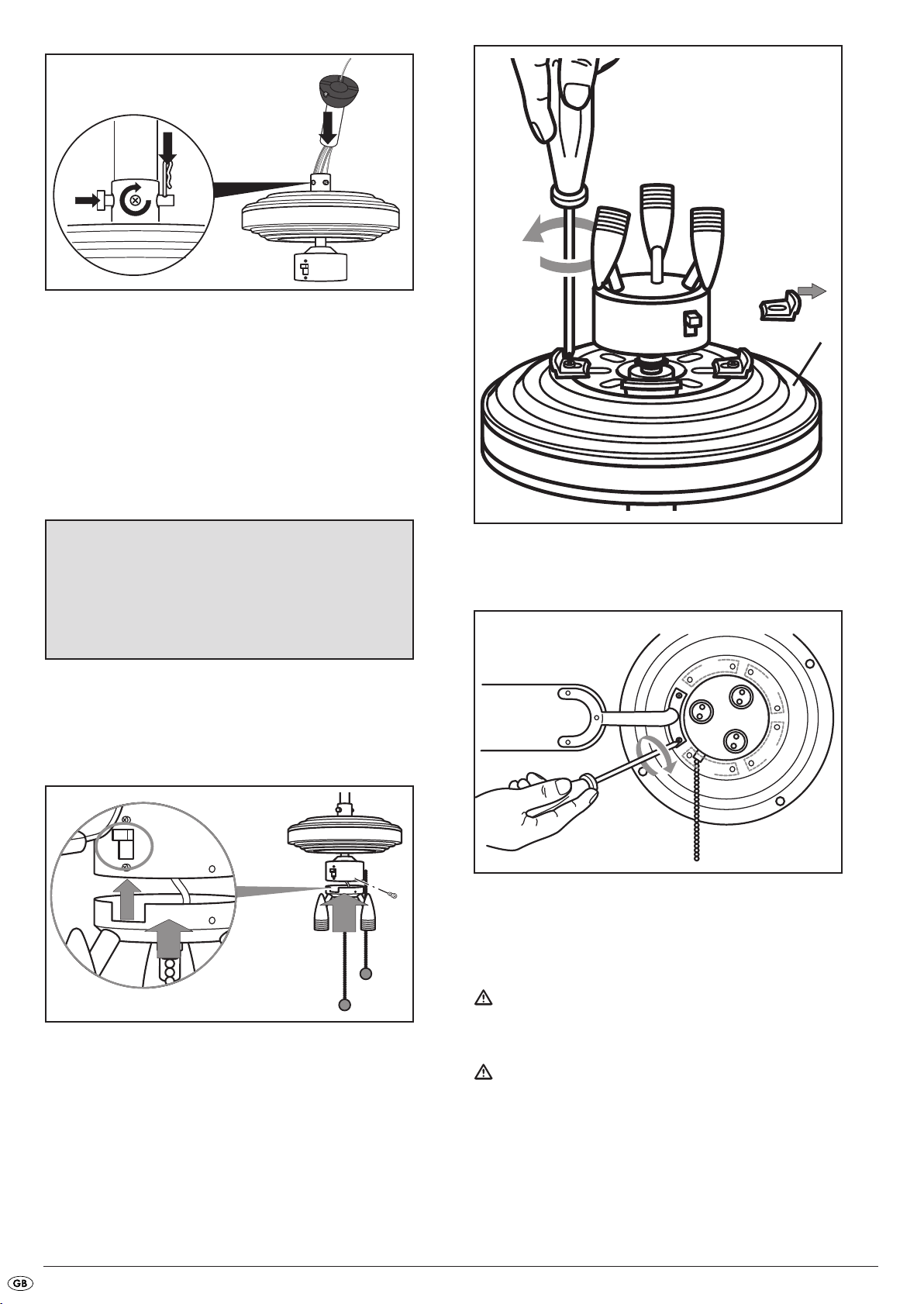 GB