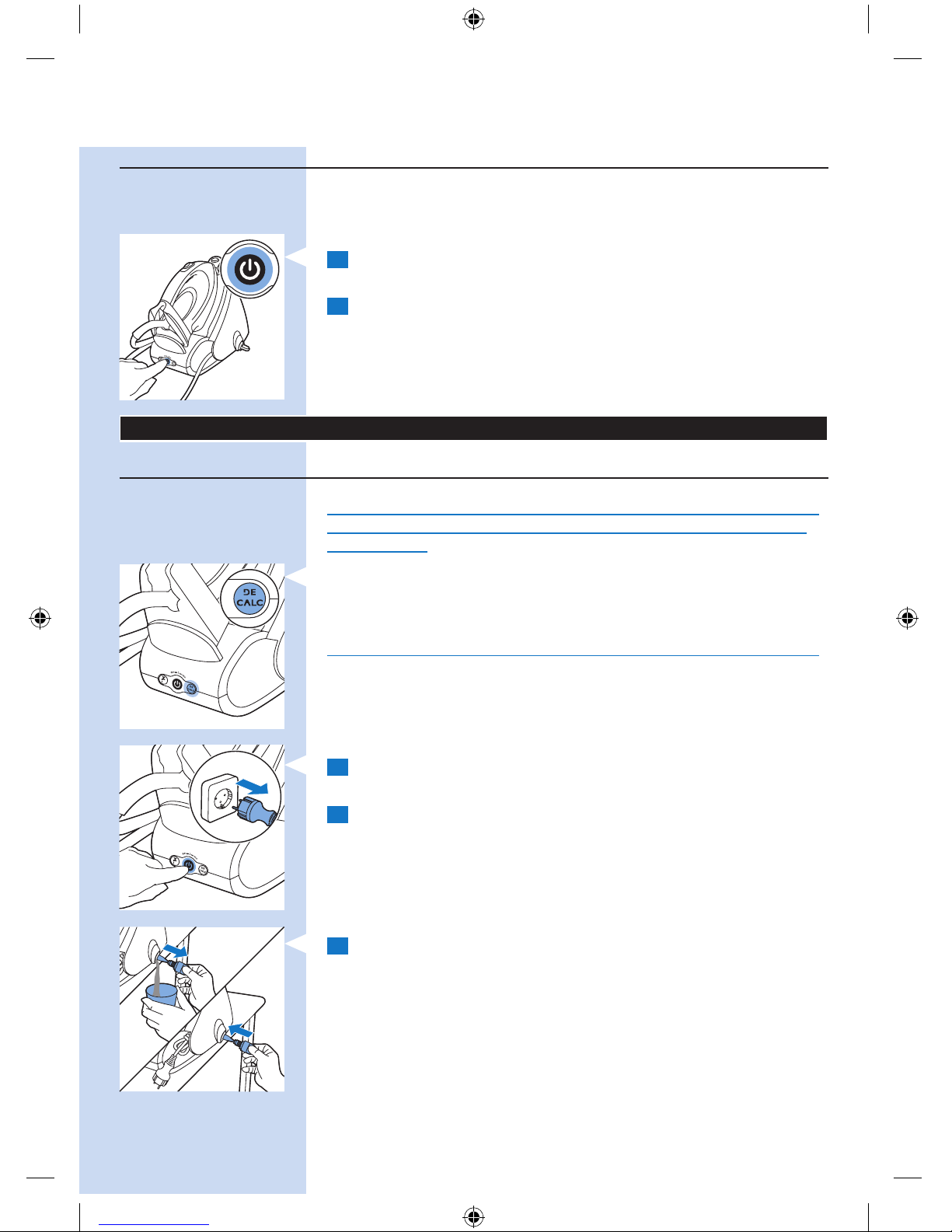 DE
CALC