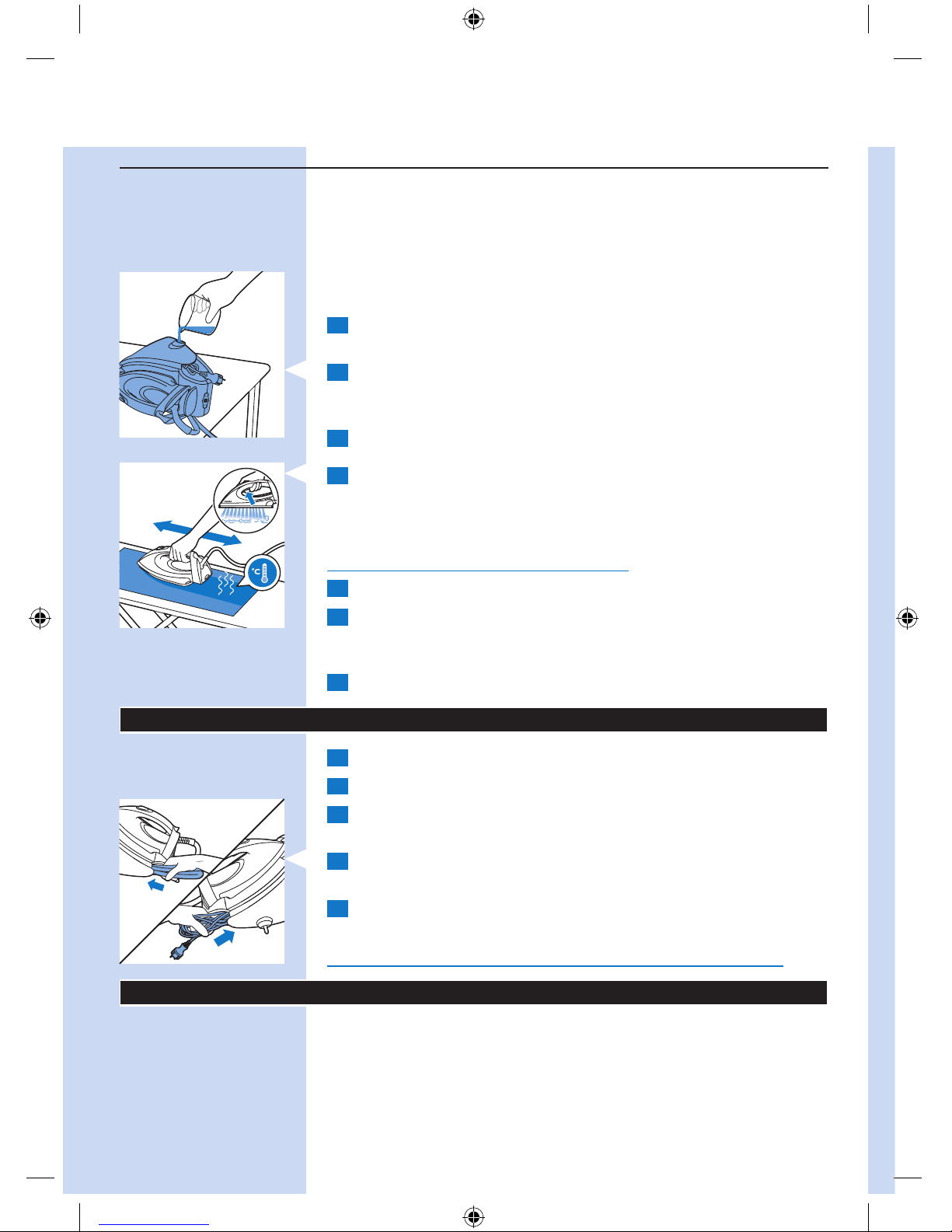 °C