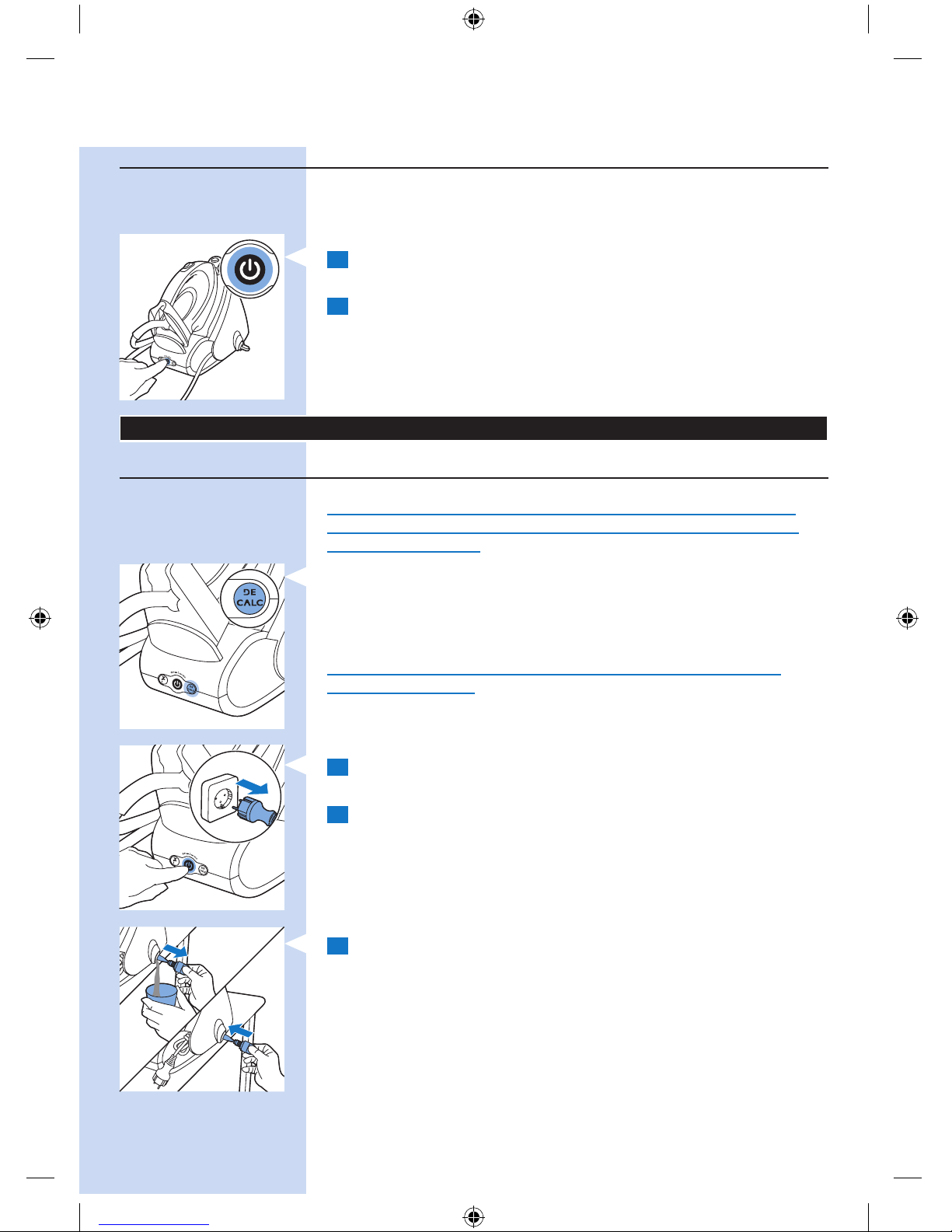 DE
CALC