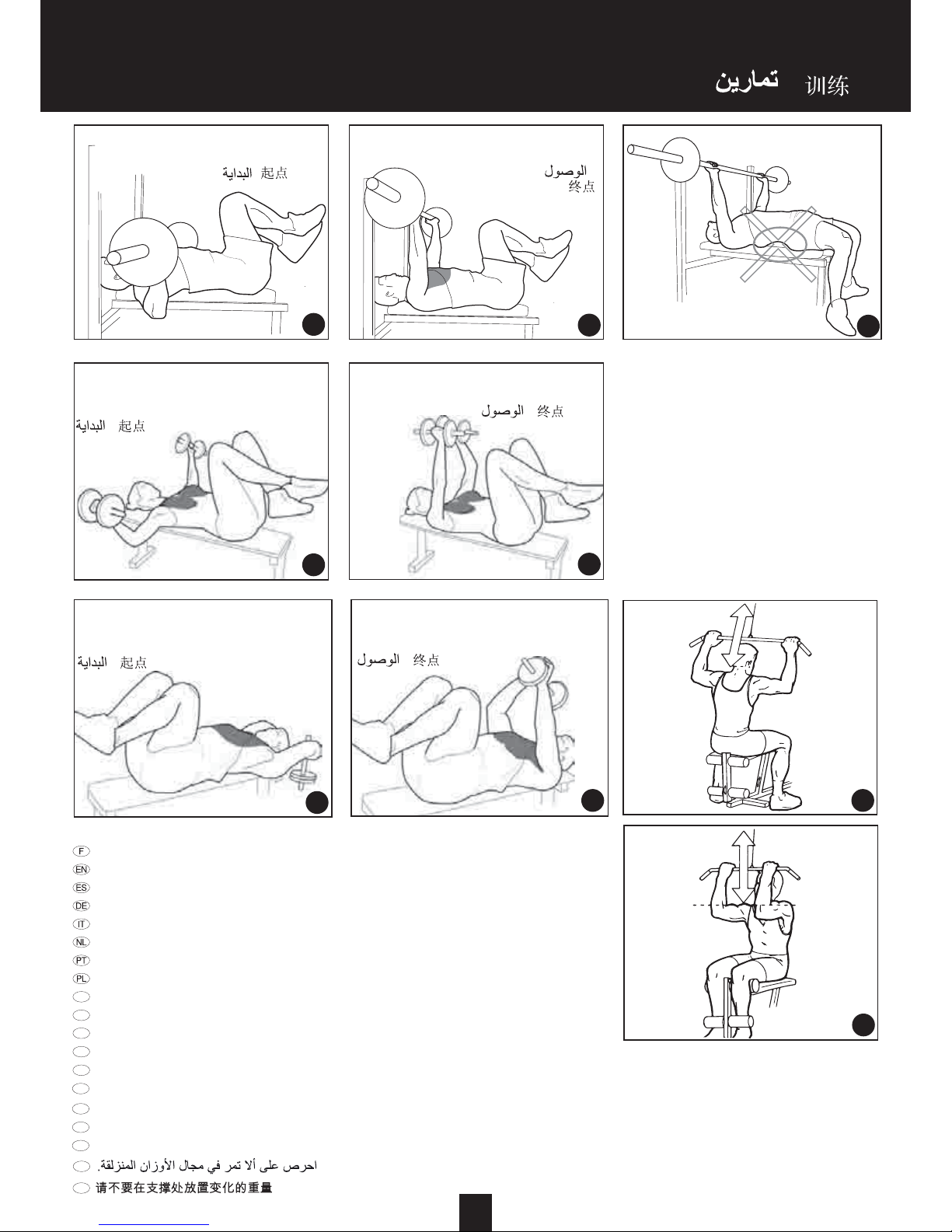 تمارين 训练

البداية 起点

الوصول 终点

البداية 起点

الوصول 终点

البداية 起点

الوصول 终点

F
EN
ES
DE
IT
NL
PT
PL

احرص على ألا تمر في مجال الأوزان المنزلقة.
请不要在支撑处放置变化的重量