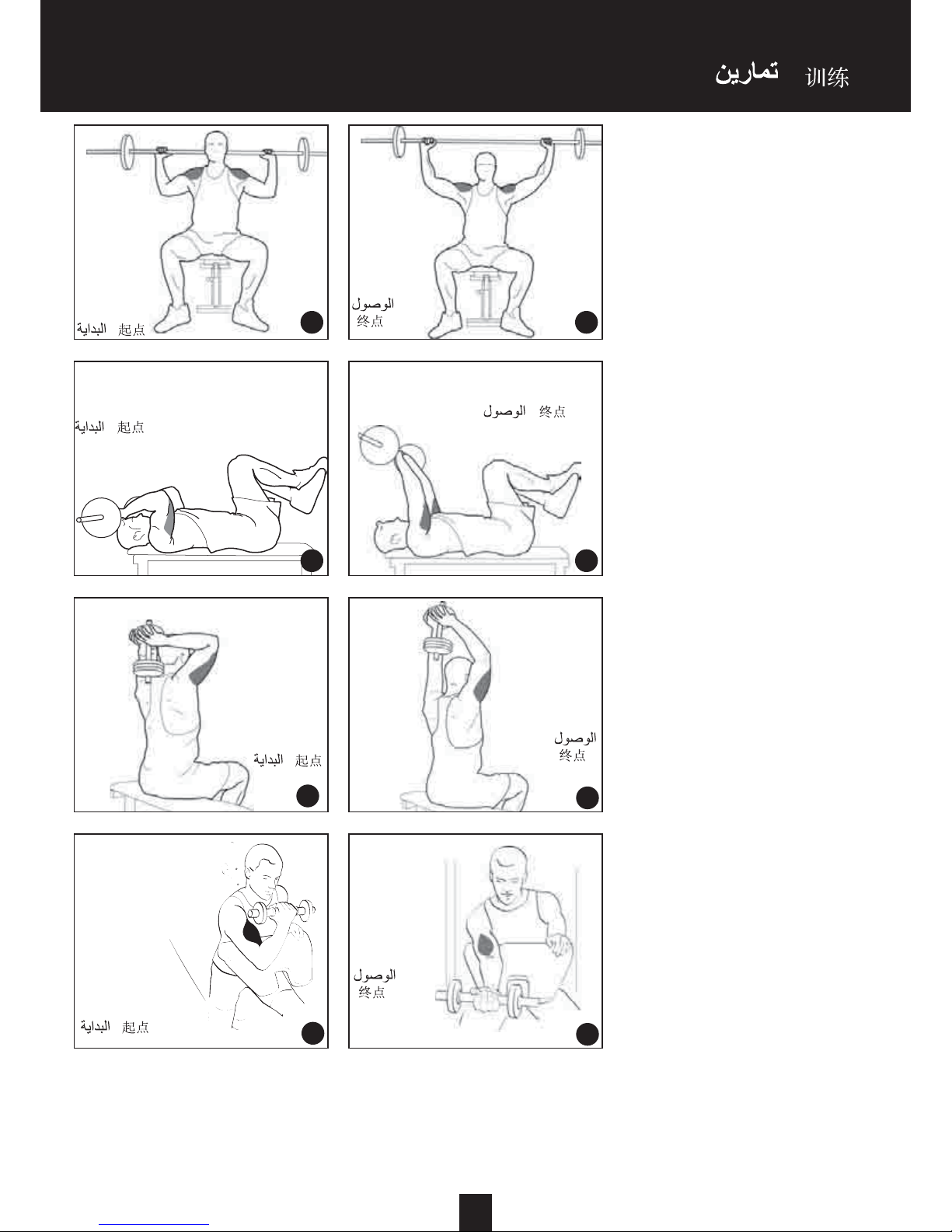 تمارين 训练

البداية 起点

الوصول
终点

البداية 起点

الوصول 终点

البداية 起点

الوصول
终点

البداية 起点

الوصول
终点