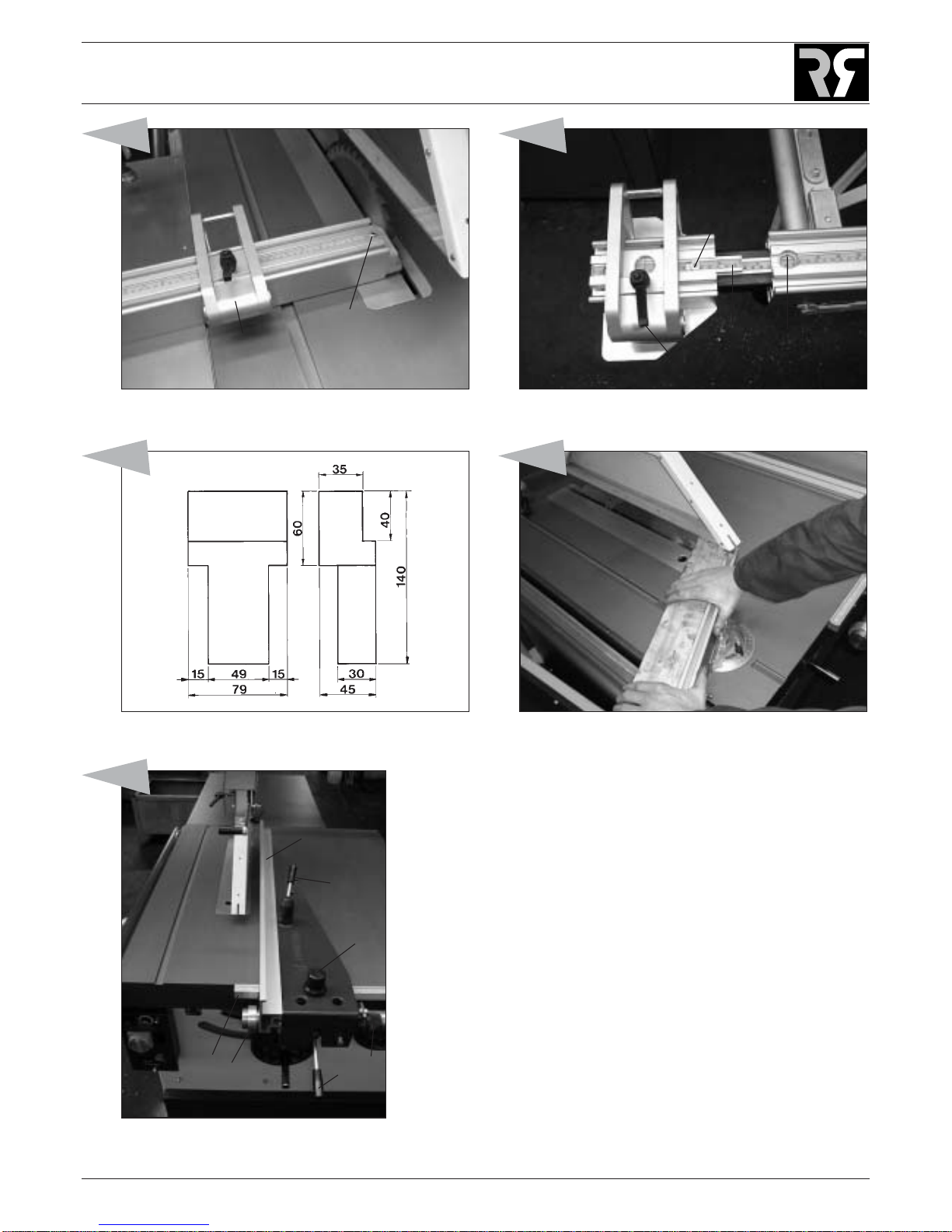 35

60

40

140

15 49 15

79

30

45