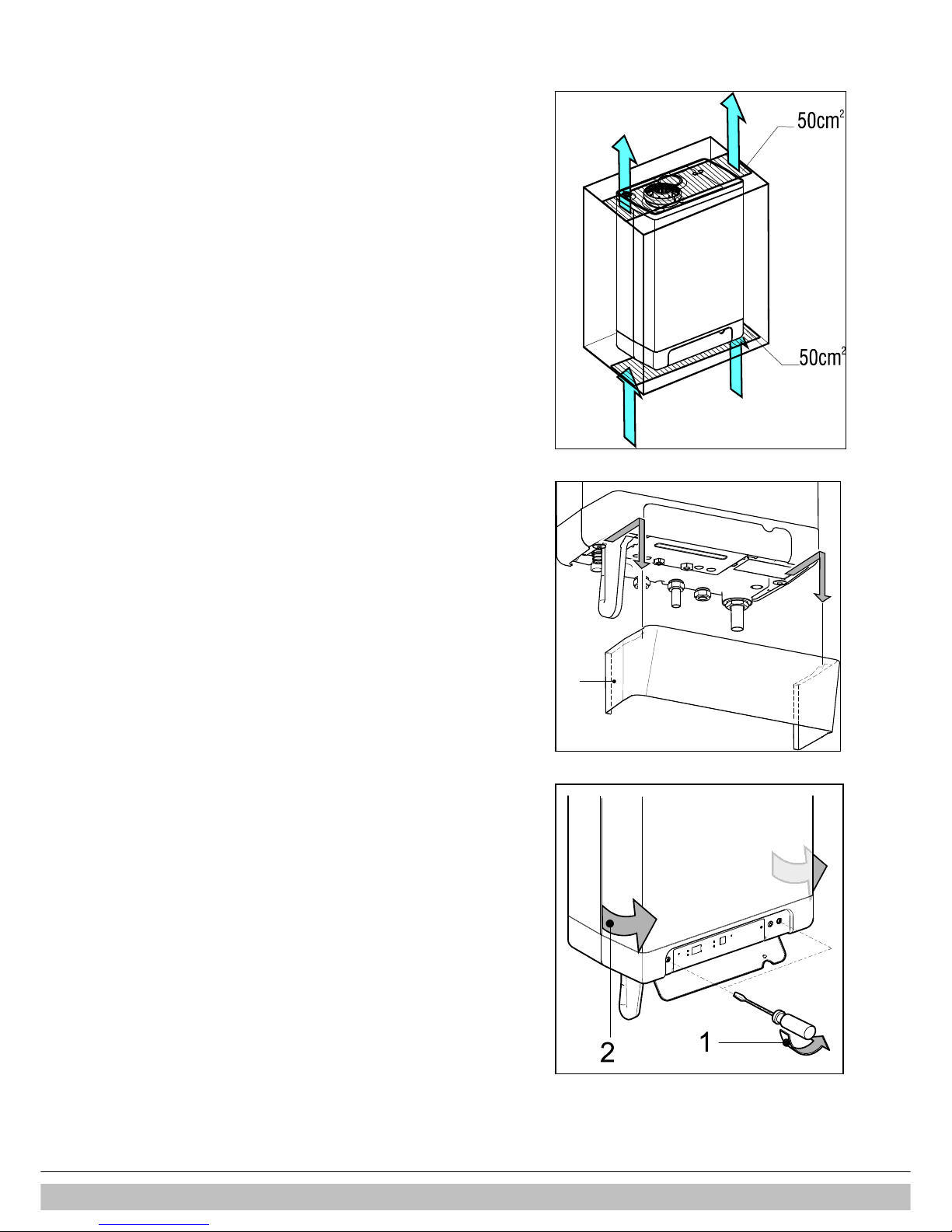 $50cm^2$

$50cm^2$

2

1