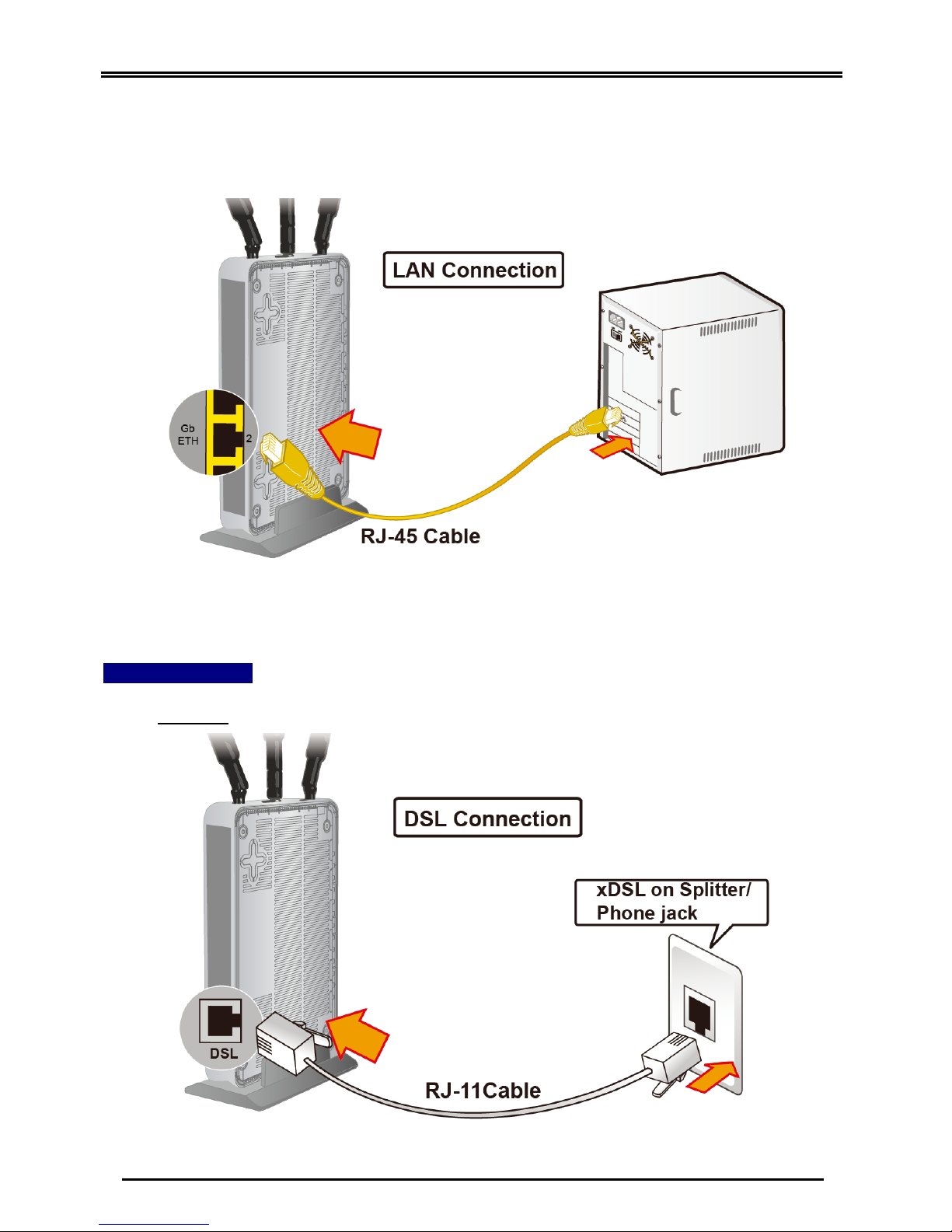 LAN Connection

Gb
ETH
2

RJ-45 Cable

DSL Connection

xDSL on Splitter/
Phone jack

DSL

RJ-11Cable