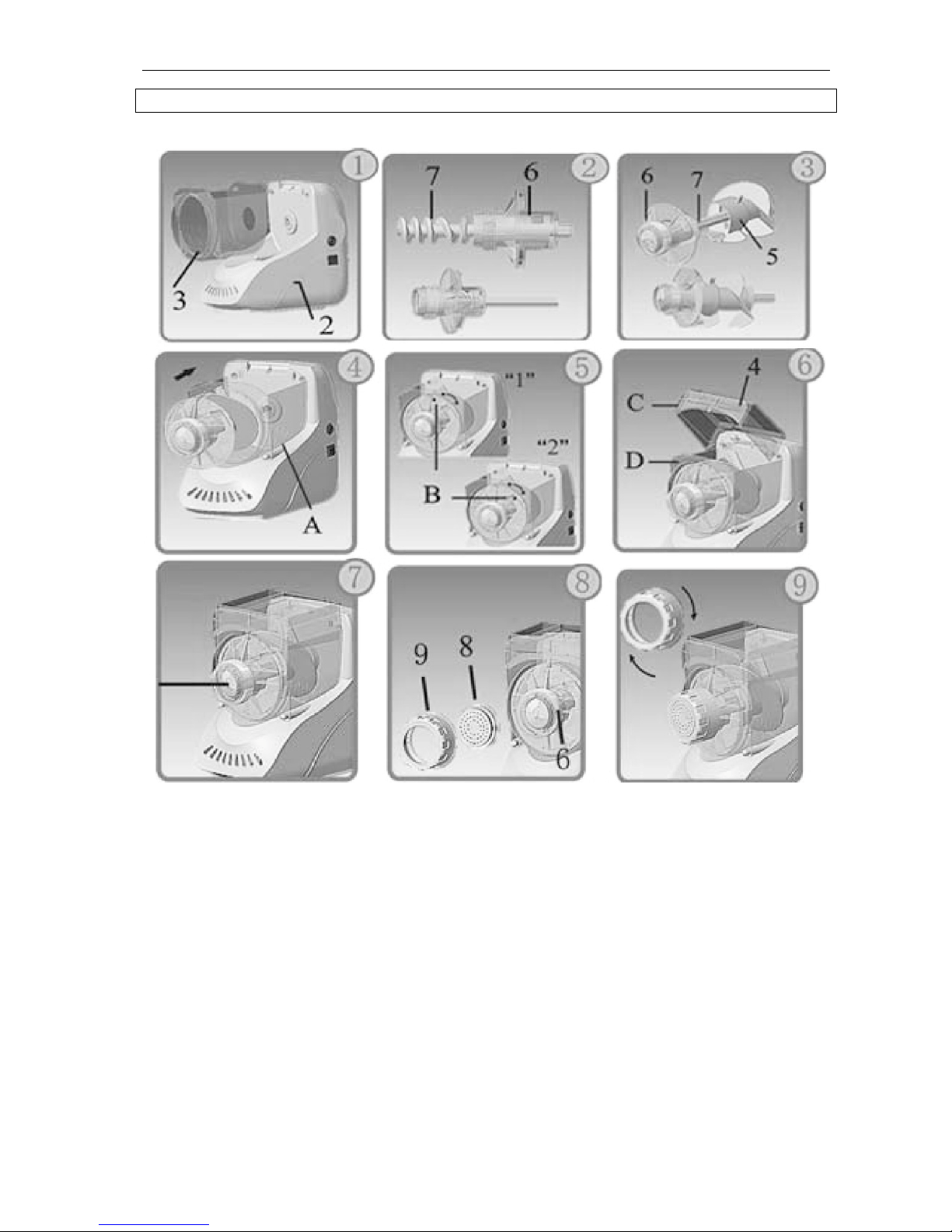 1
3
2

2
7
6

3
6
7
5

4
A

5
"1"
"2"
B

6
4
C
D

7

8
9
8
6

9