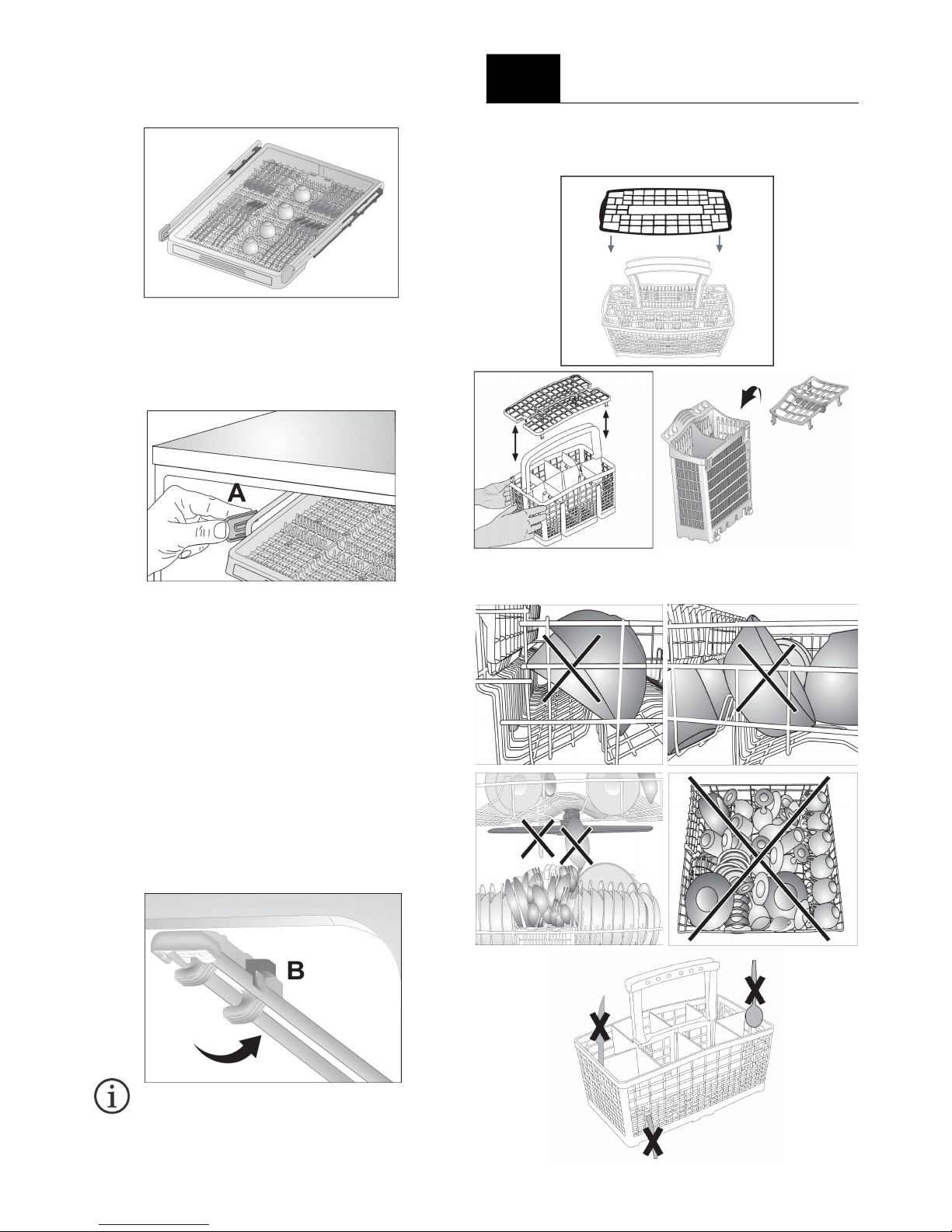 A

B