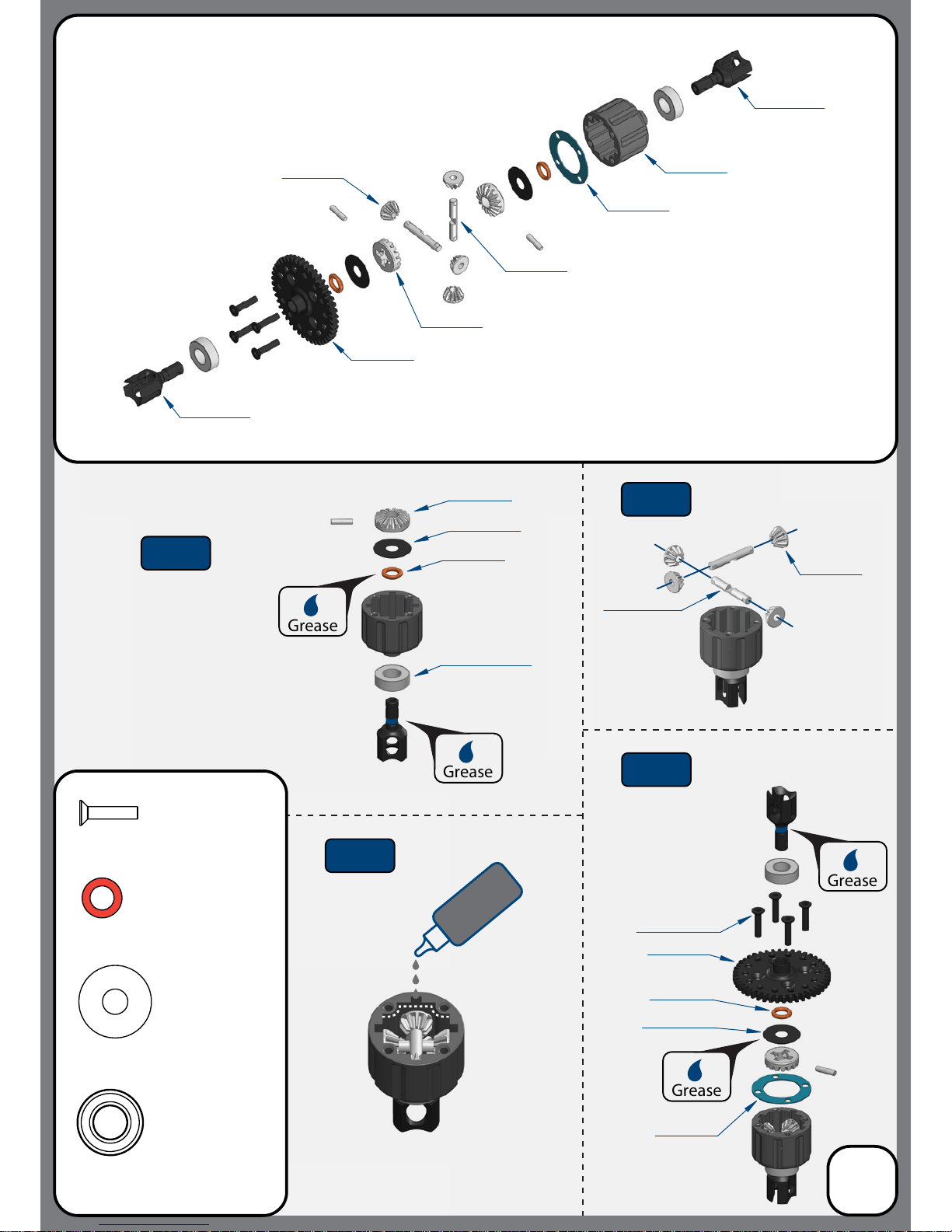 Grease

Grease

Grease

Grease