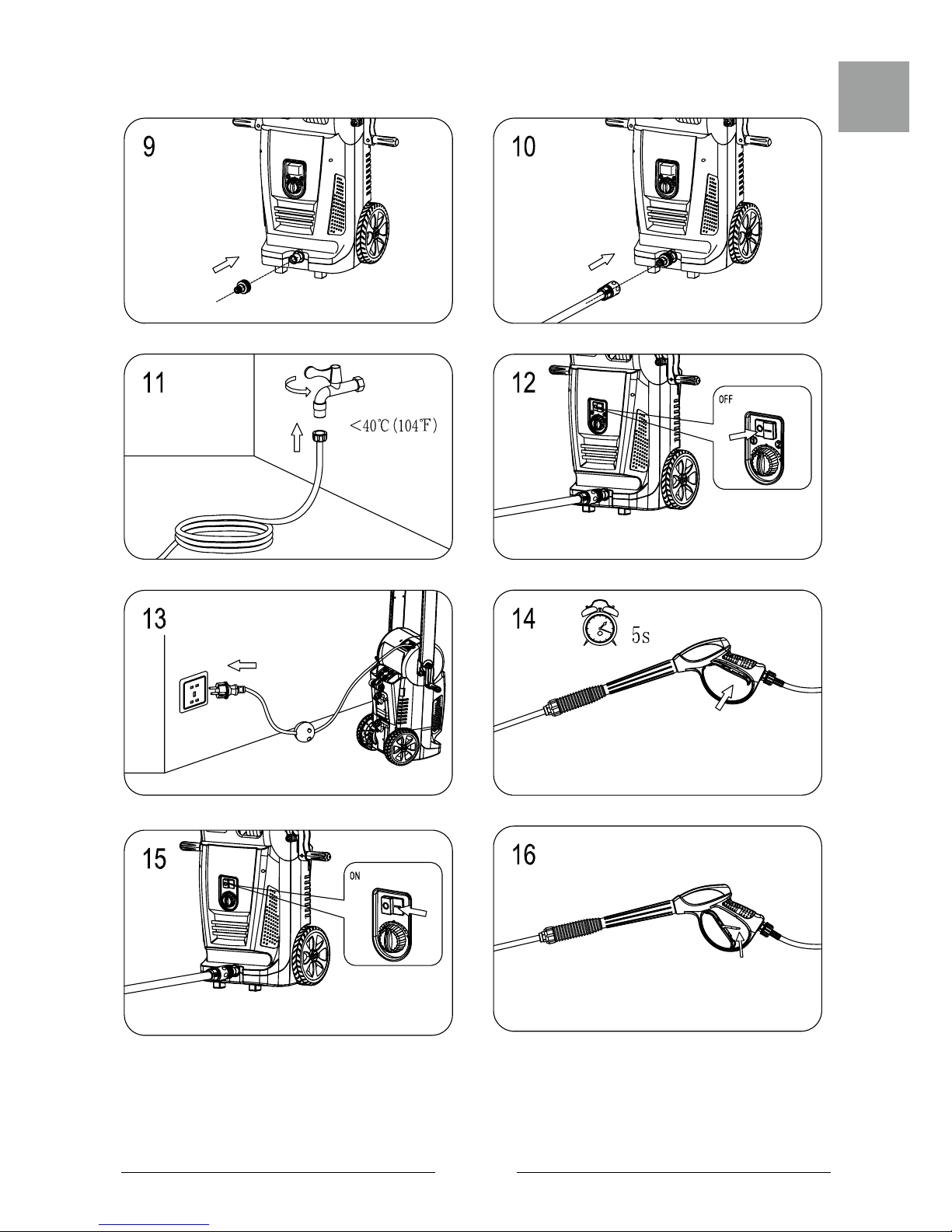 9

10

11

<40℃(104℉)

12

OFF

13

14

5s

15

ON

16