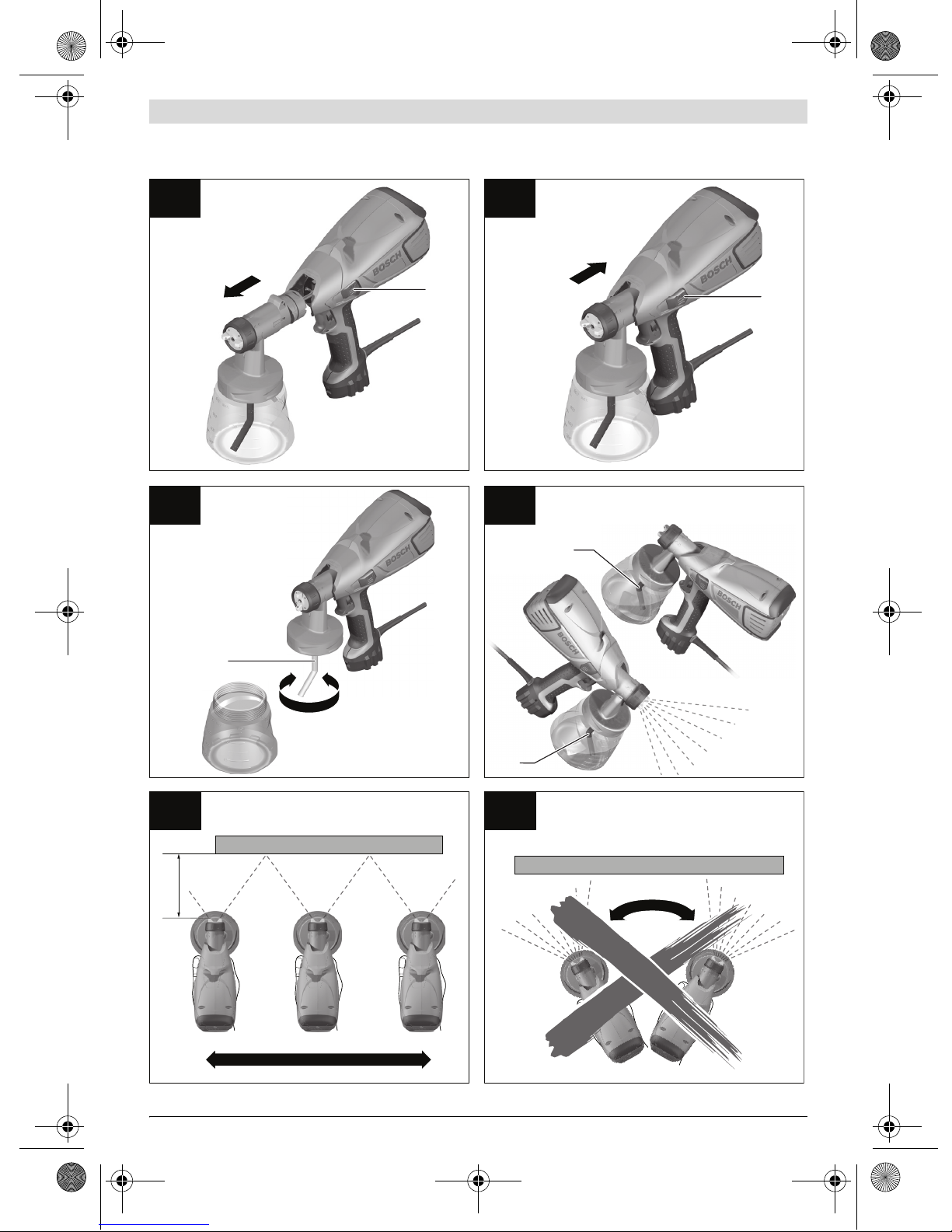 BOSCH

BOSCH

BOSCH

BOSCH

BOSCH