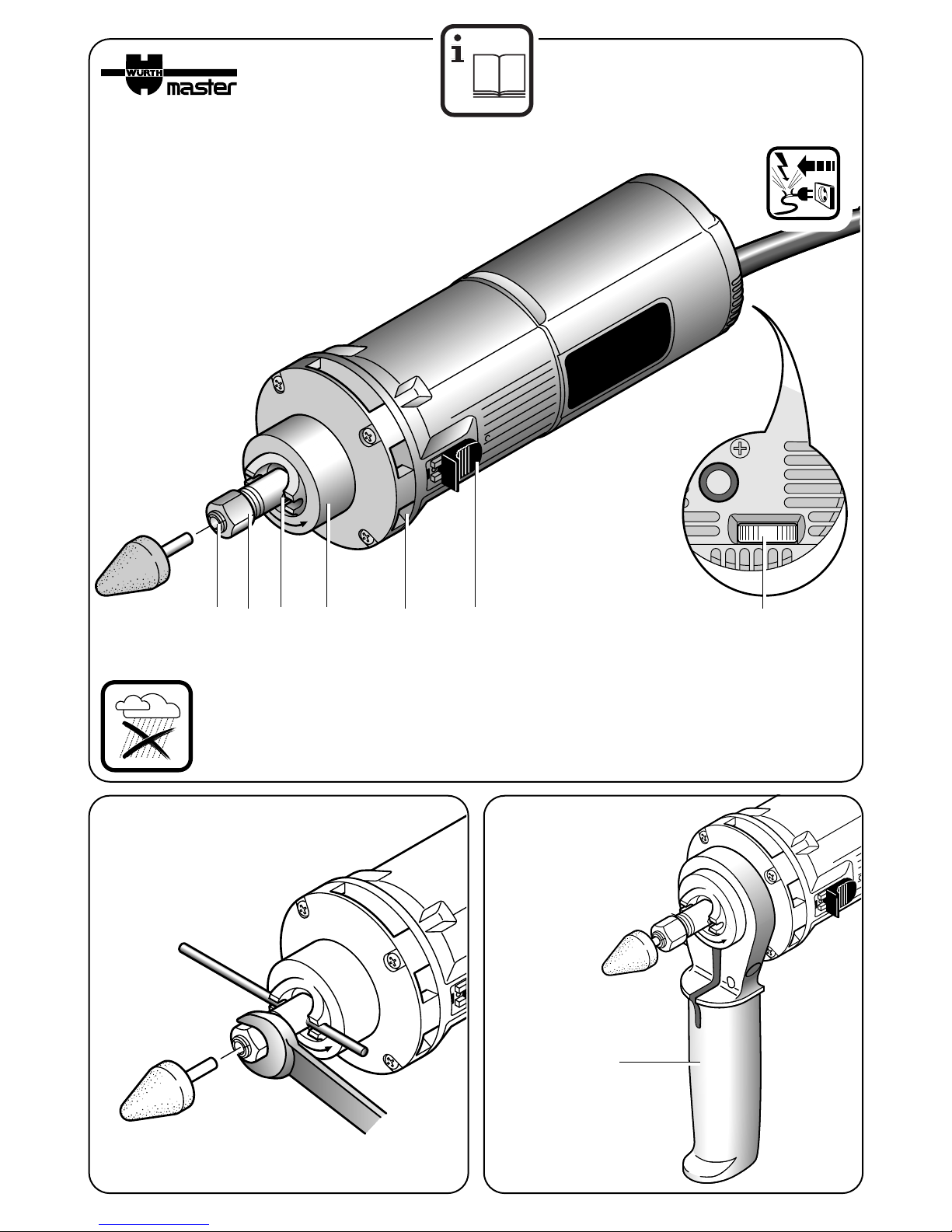 WÜRTH master

i